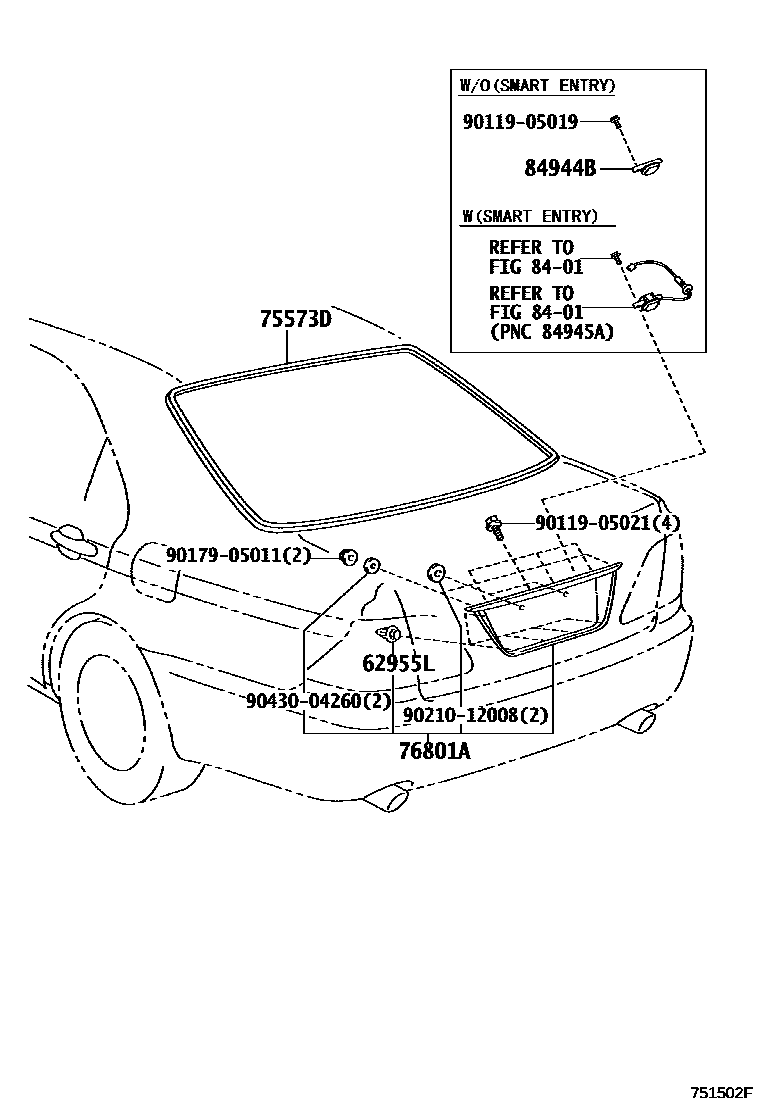 W/O(SMART ENTRY)

90119-05019

84944B

W(SMART ENTRY)

REFER TO
FIG 84-01

REFER TO
FIG 84-01
(PNC 84945A)

75573D

90119-05021(4)

90179-05011(2)

62955L

90430-04260(2)

90210-12008(2)

76801A

751502F