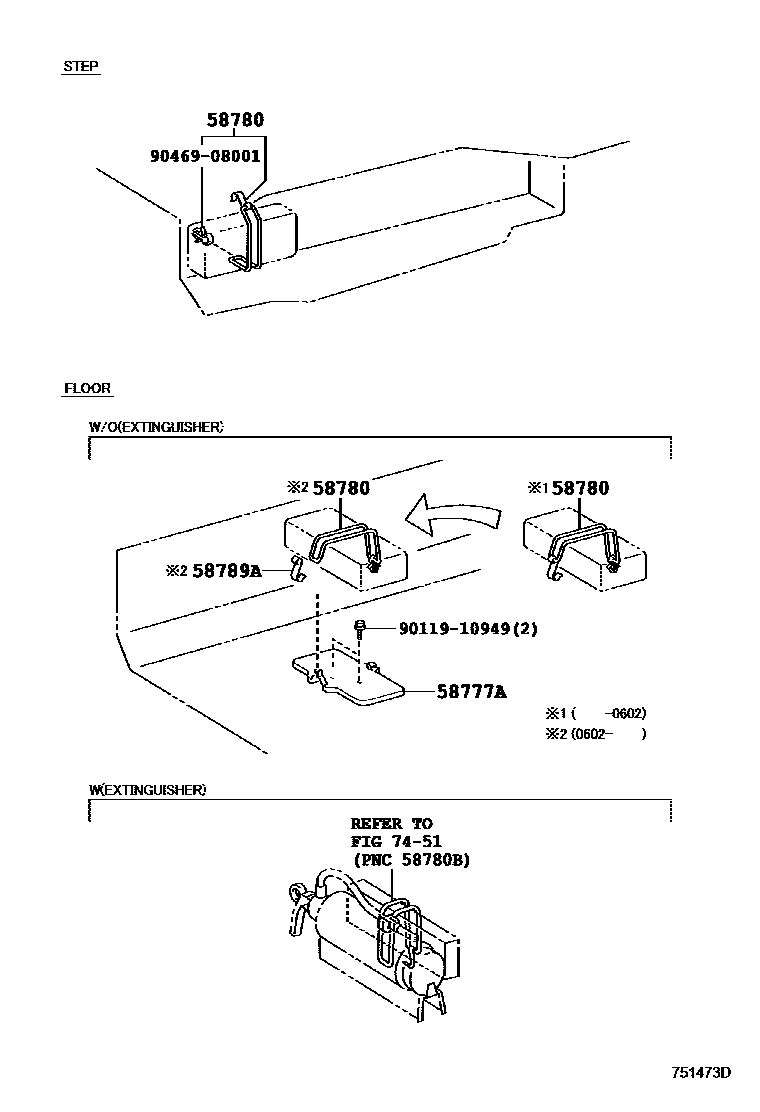 STEP

58780
90469-08001

FLOOR

W/O(EXTINGUISHER)

※2 58780

※1 58780

※2 58789A

90119-10949(2)

58777A

※1 ( -0602)
※2 (0602- )

W(EXTINGUISHER)

REFER TO
FIG 74-51
(PNC 58780B)

751473D