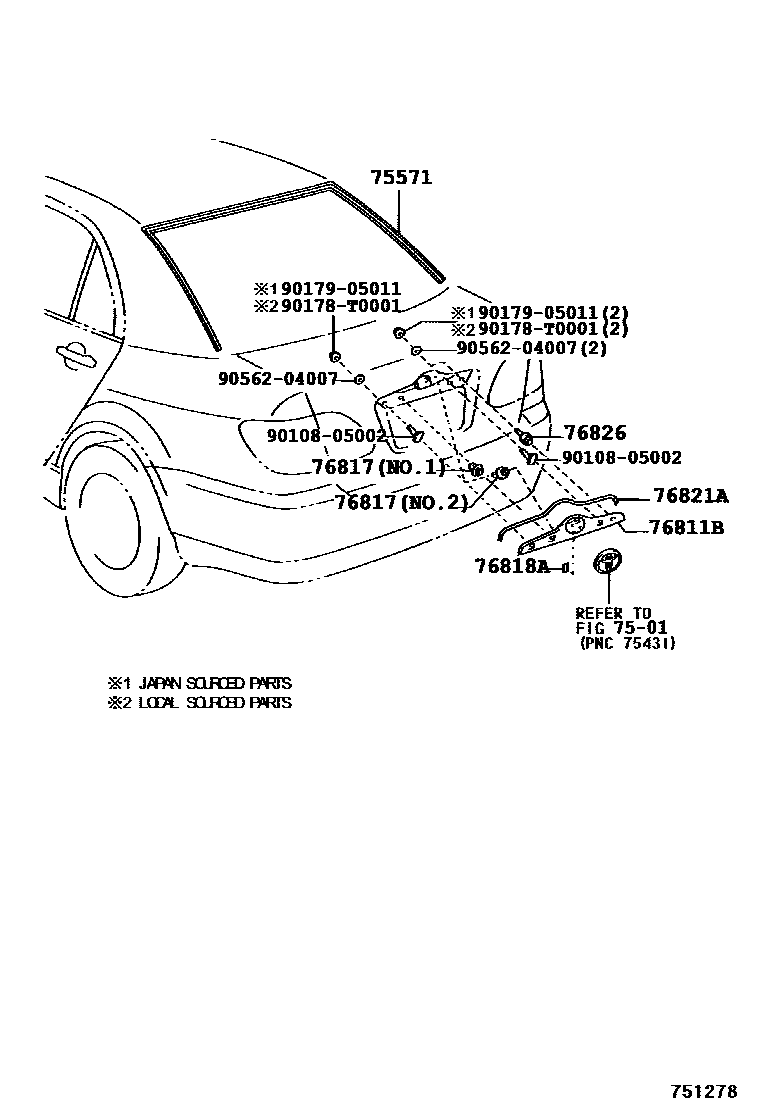 75571

※1 90179-05011
※2 90178-T0001

※1 90179-05011(2)
※2 90178-T0001(2)
90562-04007(2)

90562-04007

90108-05002

76826

90108-05002

76817(NO.1)

76817(NO.2)

76821A

76811B

76818A

REFER TO
FIG 75-01
(PNC 75431)

※1 JAPAN SOURCED PARTS
※2 LOCAL SOURCED PARTS

751278