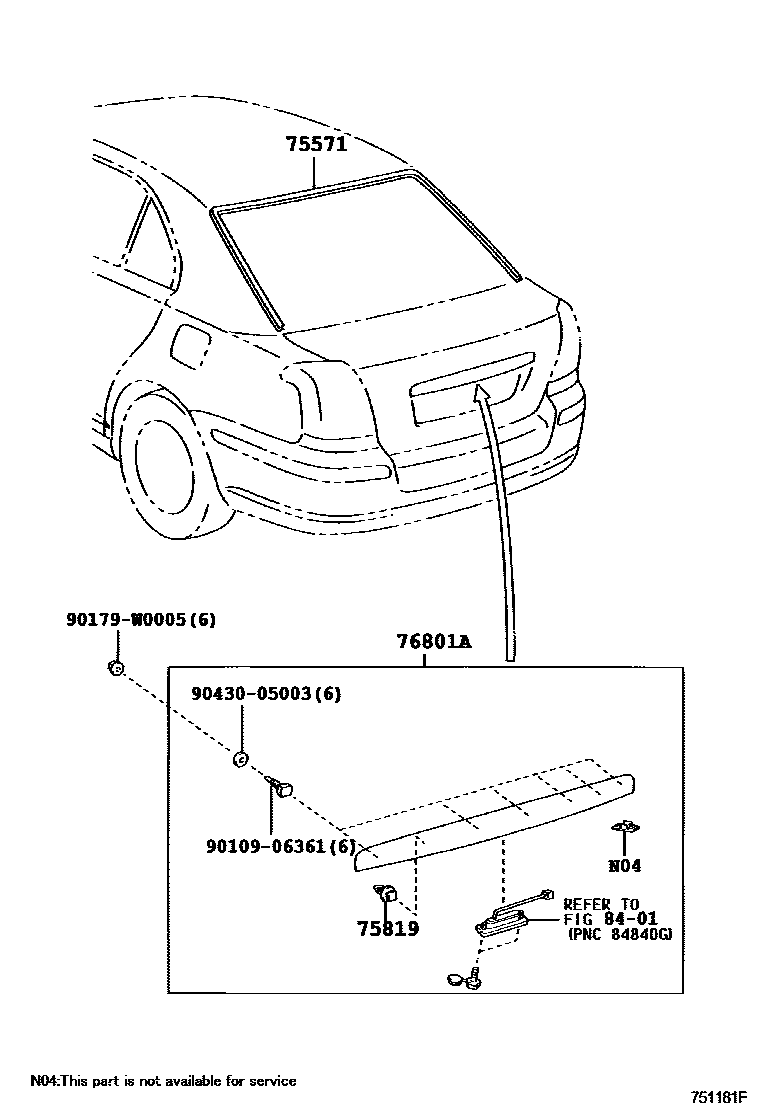 75571

90179-W0005(6)

76801A

90430-05003(6)

90109-06361(6)

N04

75819

REFER TO
FIG 84-01
(PNC 84840G)

N04:This part is not available for service

751181F