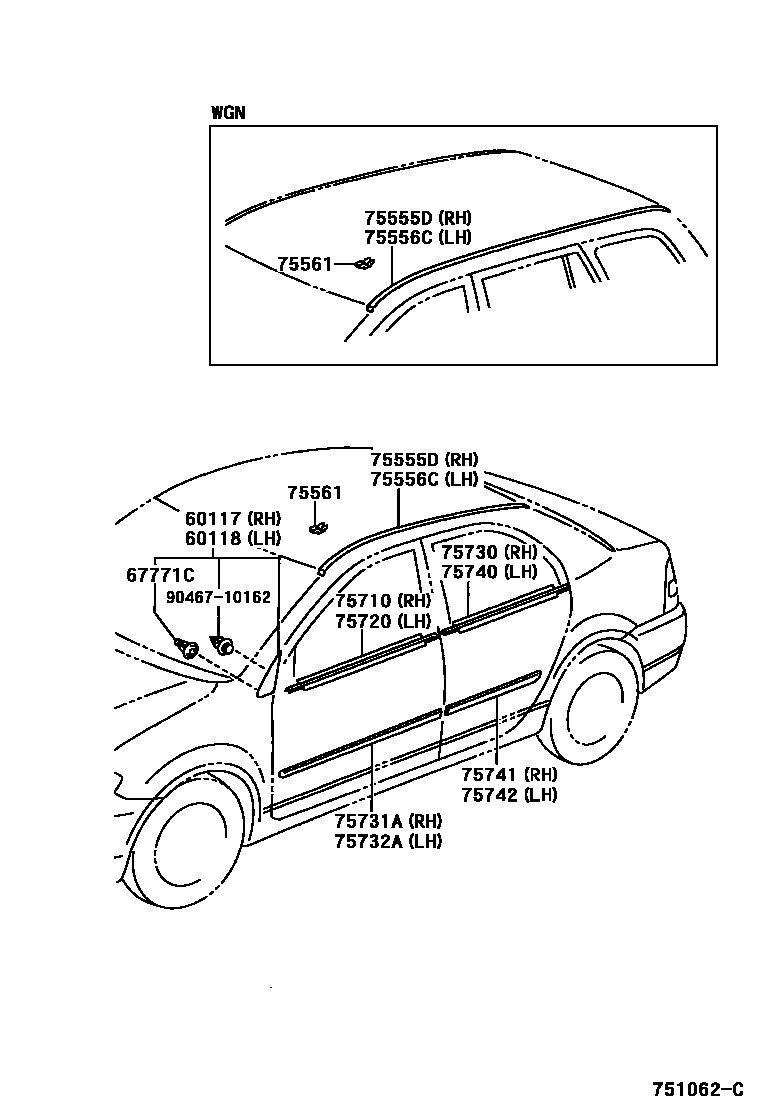 WGN

75555D (RH)
75556C (LH)

75561

75555D (RH)
75556C (LH)

75561

60117 (RH)
60118 (LH)

67771C

90467-10162

75730 (RH)
75740 (LH)

75710 (RH)
75720 (LH)

75741 (RH)
75742 (LH)

75731A (RH)
75732A (LH)

751062-C