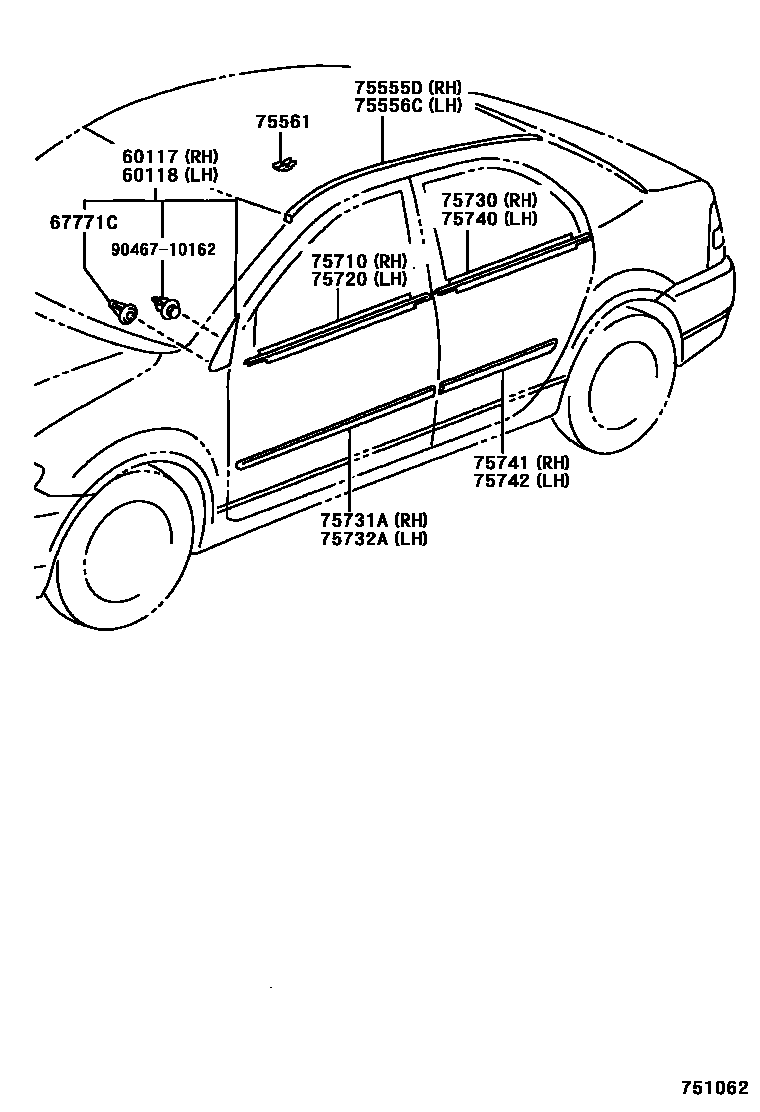 75555D (RH)
75556C (LH)

75561

60117 (RH)
60118 (LH)

67771C

90467-10162

75730 (RH)
75740 (LH)

75710 (RH)
75720 (LH)

75741 (RH)
75742 (LH)

75731A (RH)
75732A (LH)

751062