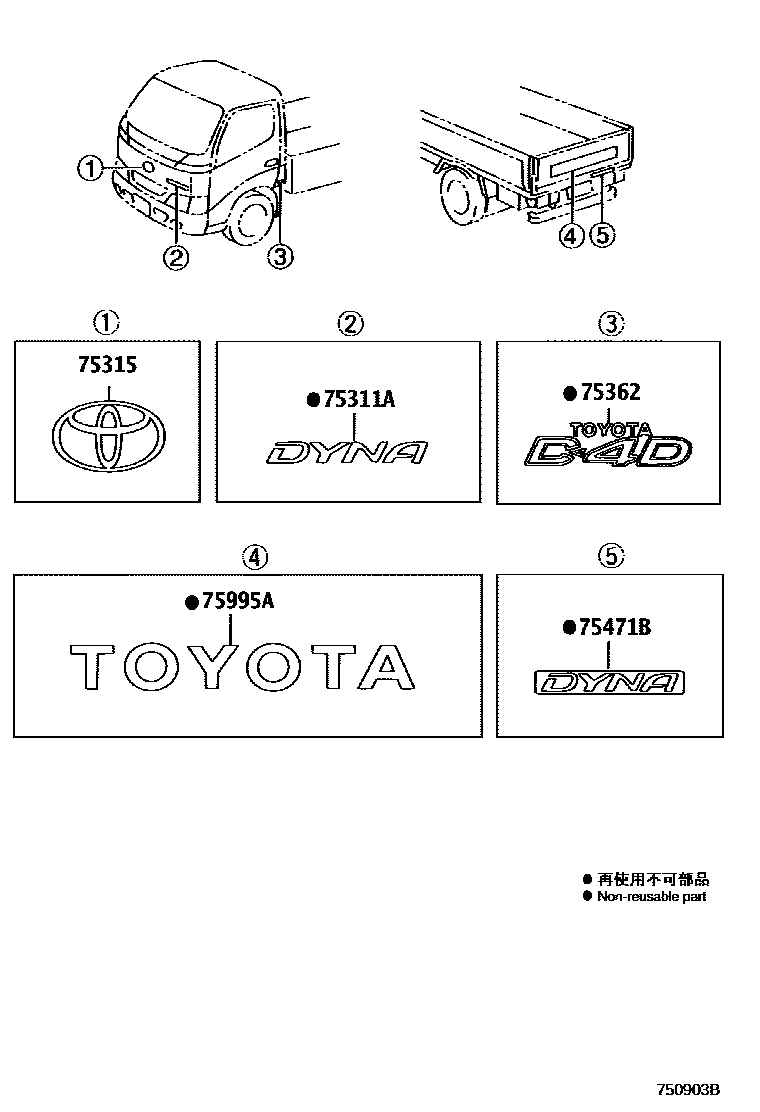 ①
②
③
④ ⑤

①
75315

②
●75311A
DYNA

③
●75362
TOYOTA
D-4D

④
●75995A
TOYOTA

⑤
●75471B
DYNA

● 再使用不可部品
● Non-reusable part

750903B