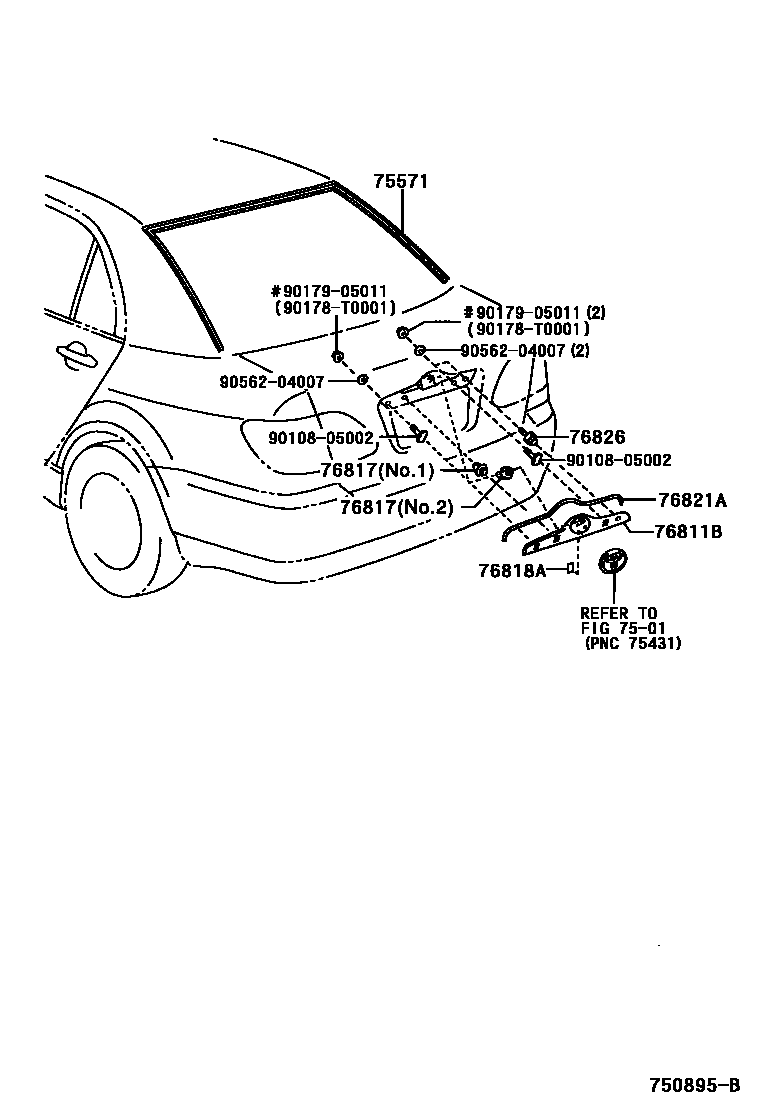 75571

#90179-05011
(90178-T0001)

#90179-05011 (2)
(90178-T0001)

90562-04007 (2)

90562-04007

90108-05002

76826

90108-05002

76817(No.1)

76817(No.2)

76821A

76811B

76818A

REFER TO
FIG 75-01
(PNC 75431)

750895-B