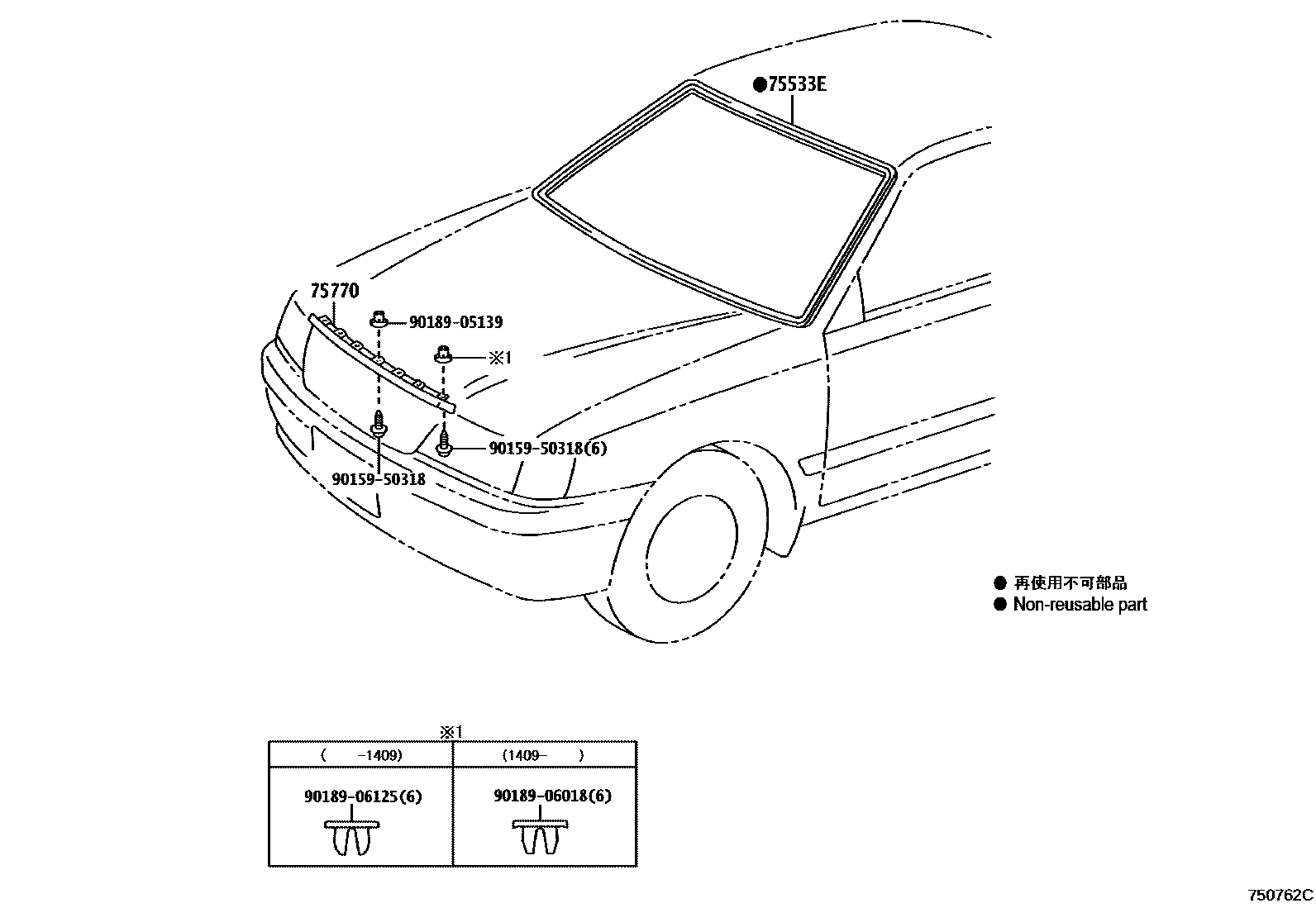 ●75533E

75770

90189-05139

※1

90159-50318(6)

90159-50318

● 再使用不可部品
● Non-reusable part

※1

| ( -1409) | (1409- ) |
|---|---|
| 90189-06125(6) | 90189-06018(6) |

750762C