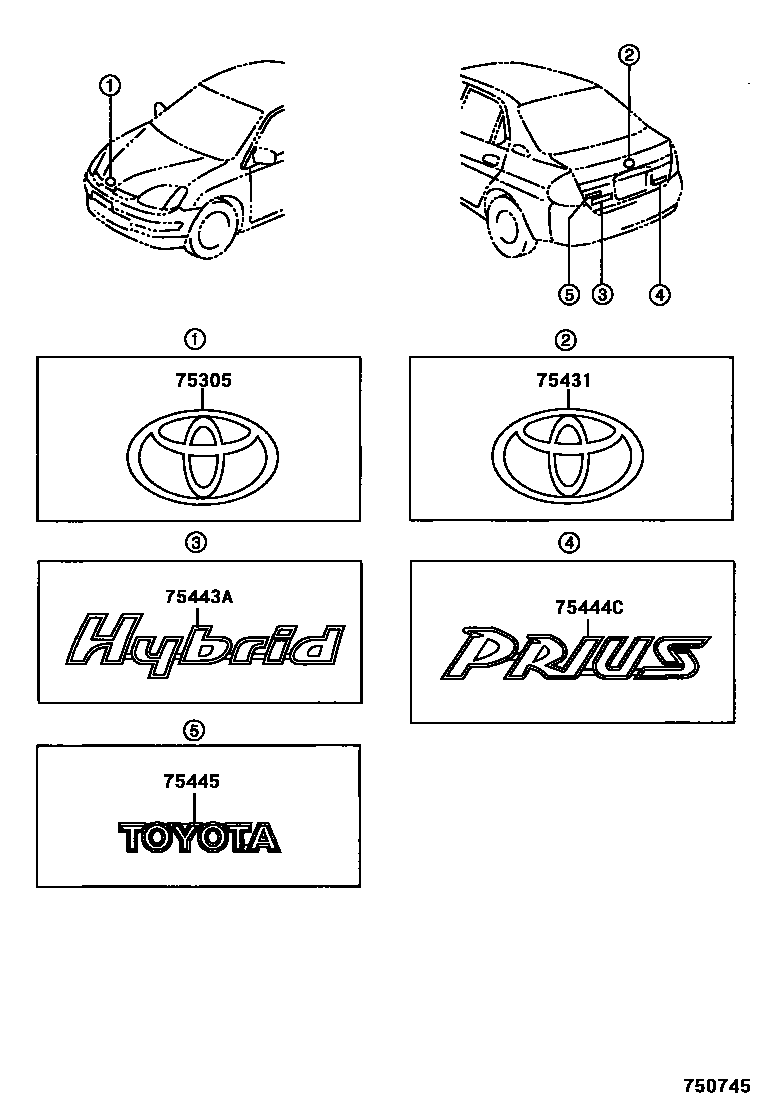 ①

② ⑤ ③ ④

①
75305

②
75431

③
75443A
Hybrid

④
75444C
PRIUS

⑤
75445
TOYOTA

750745