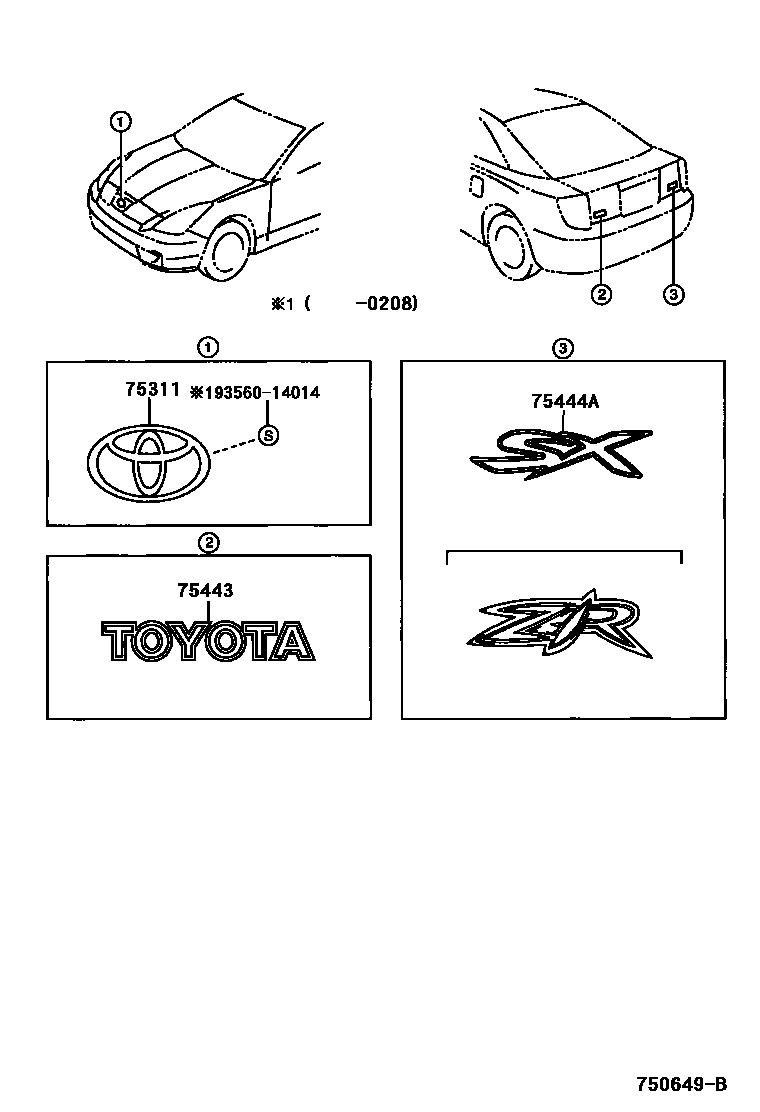 1

2 3

※1 (    -0208)

1

75311 ※193560-14014

S

2

75443

TOYOTA

3

75444A

SX

ZR

750649-B