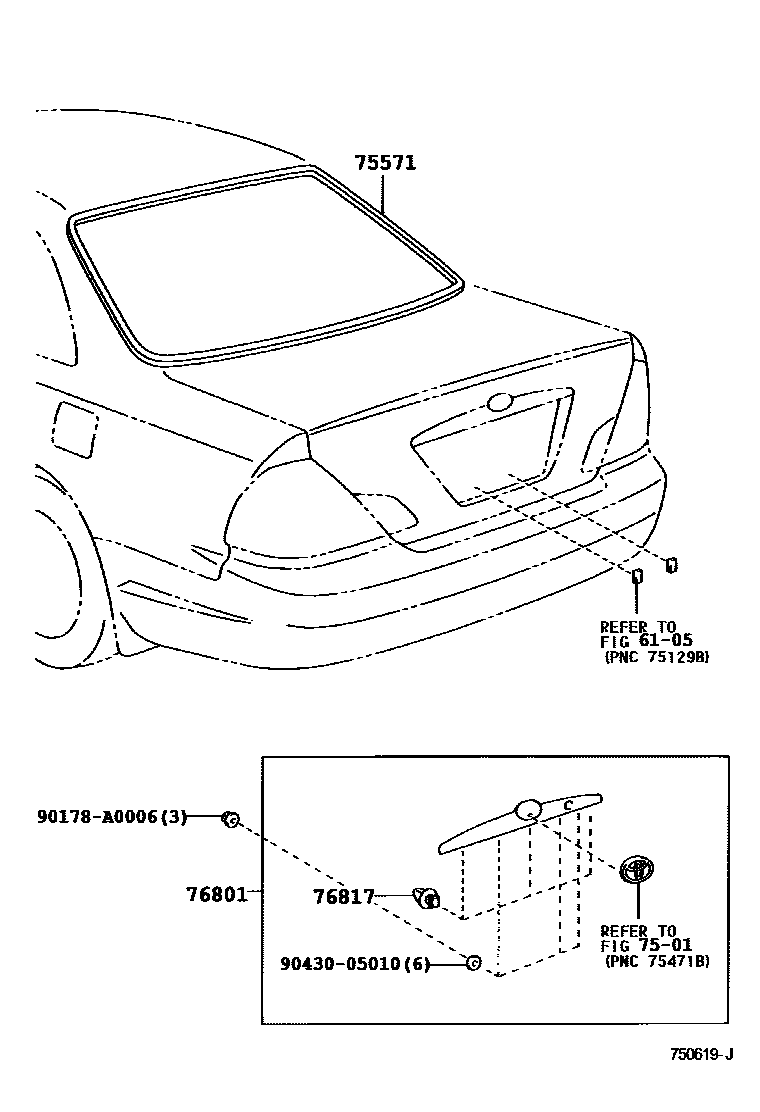 75571

REFER TO
FIG 61-05
(PNC 75129B)

90178-A0006(3)

76801

76817

90430-05010(6)

REFER TO
FIG 75-01
(PNC 75471B)

750619-J