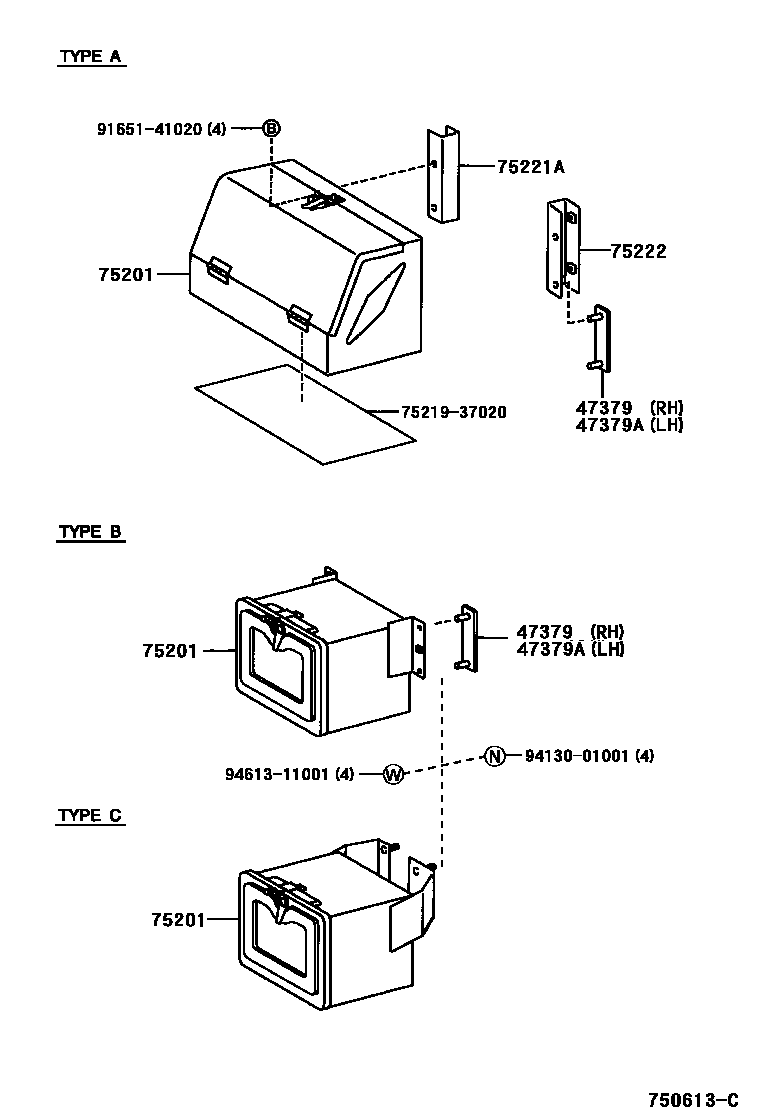 TYPE A

91651-41020 (4) B

75221A

75222

75201

75219-37020

47379 (RH)
47379A (LH)

TYPE B

75201

47379 (RH)
47379A (LH)

94613-11001 (4) W

N 94130-01001 (4)

TYPE C

75201

750613-C