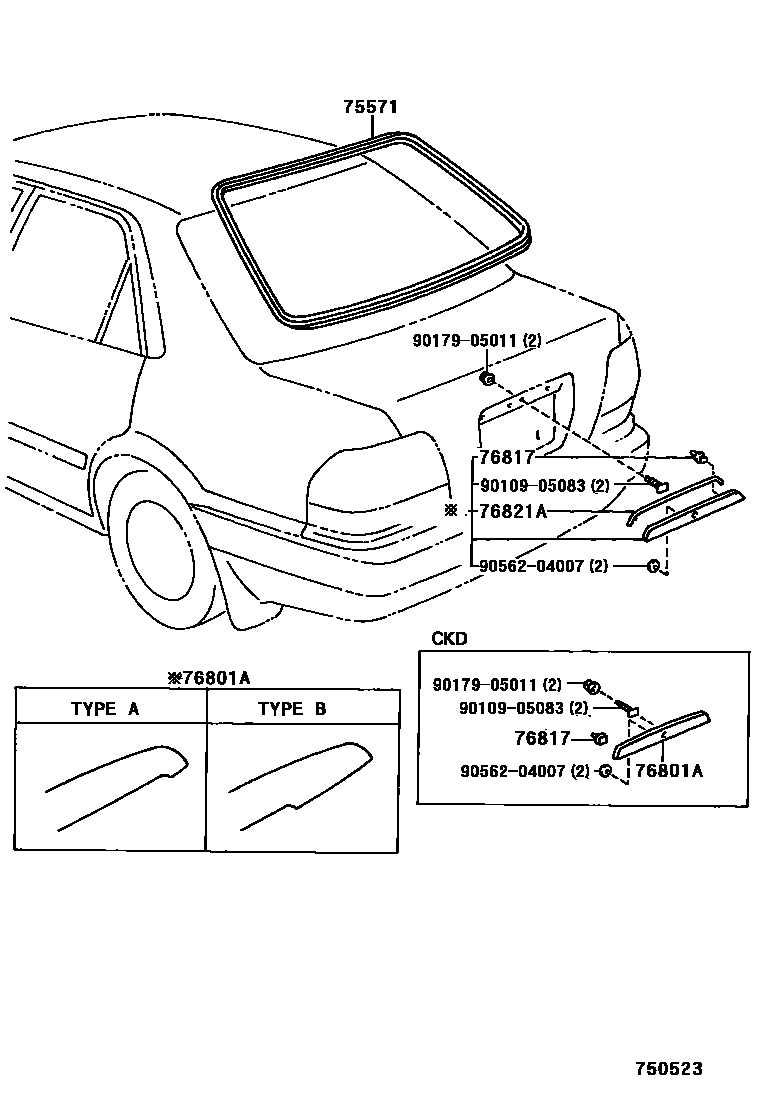 75571

90179-05011 (2)

76817

90109-05083 (2)

※ 76821A

90562-04007 (2)

※76801A

| TYPE A | TYPE B |
|---|---|
| | |

CKD

90179-05011 (2)

90109-05083 (2)

76817

90562-04007 (2)

76801A

750523