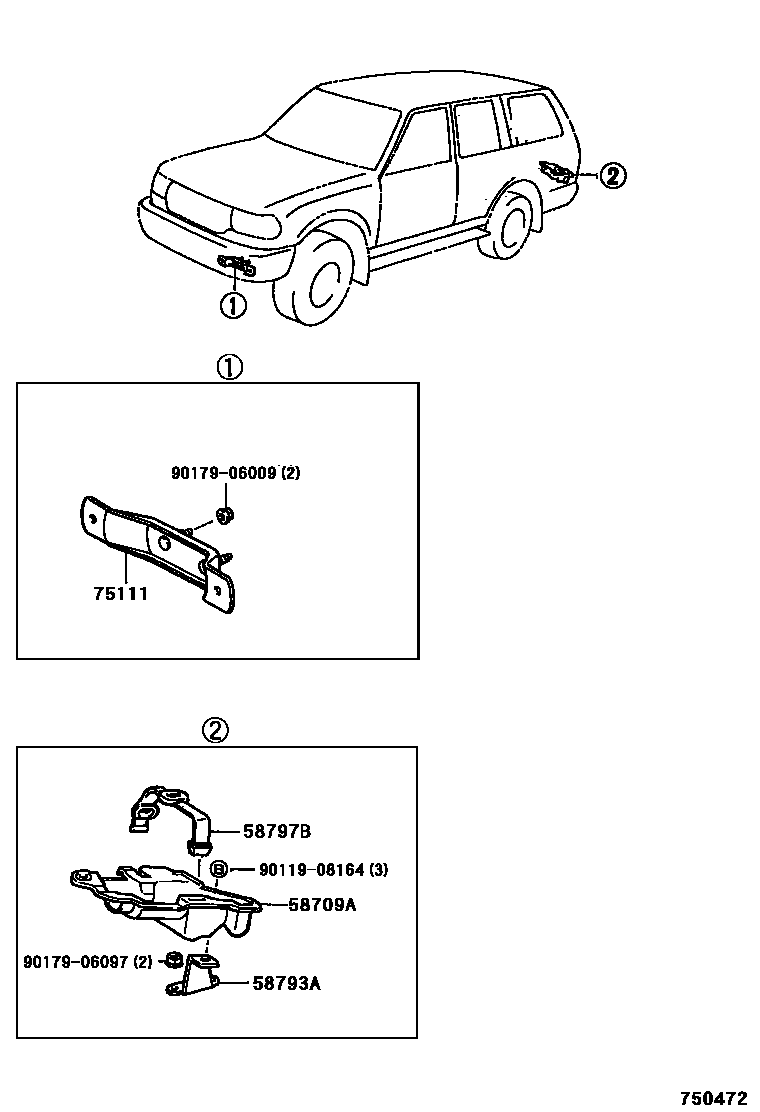 ②
①
①
90179-06009 (2)
75111
②
58797B
B
90119-08164 (3)
58709A
90179-06097 (2)
58793A
750472