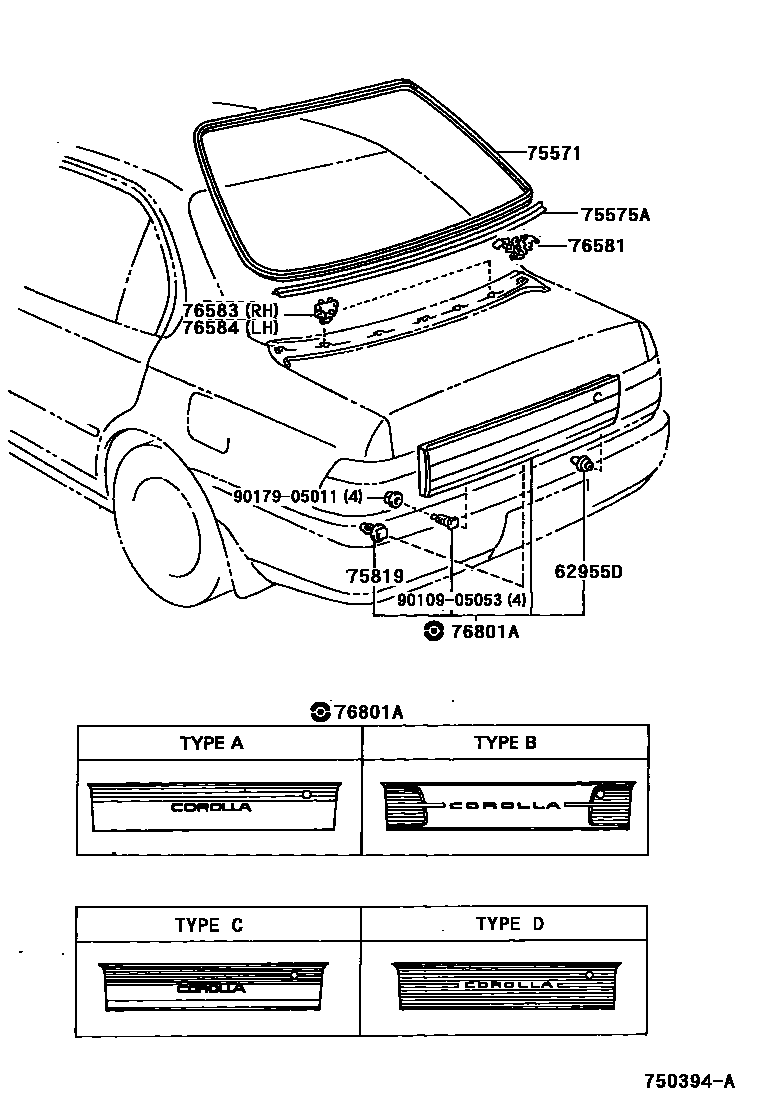 75571
75575A
76581
76583 (RH)
76584 (LH)
90179-05011 (4)
75819
90109-05053 (4)
62955D
76801A

76801A

| TYPE A | TYPE B |
|---|---|
| COROLLA | COROLLA |

| TYPE C | TYPE D |
|---|---|
| COROLLA | COROLLA |

750394-A