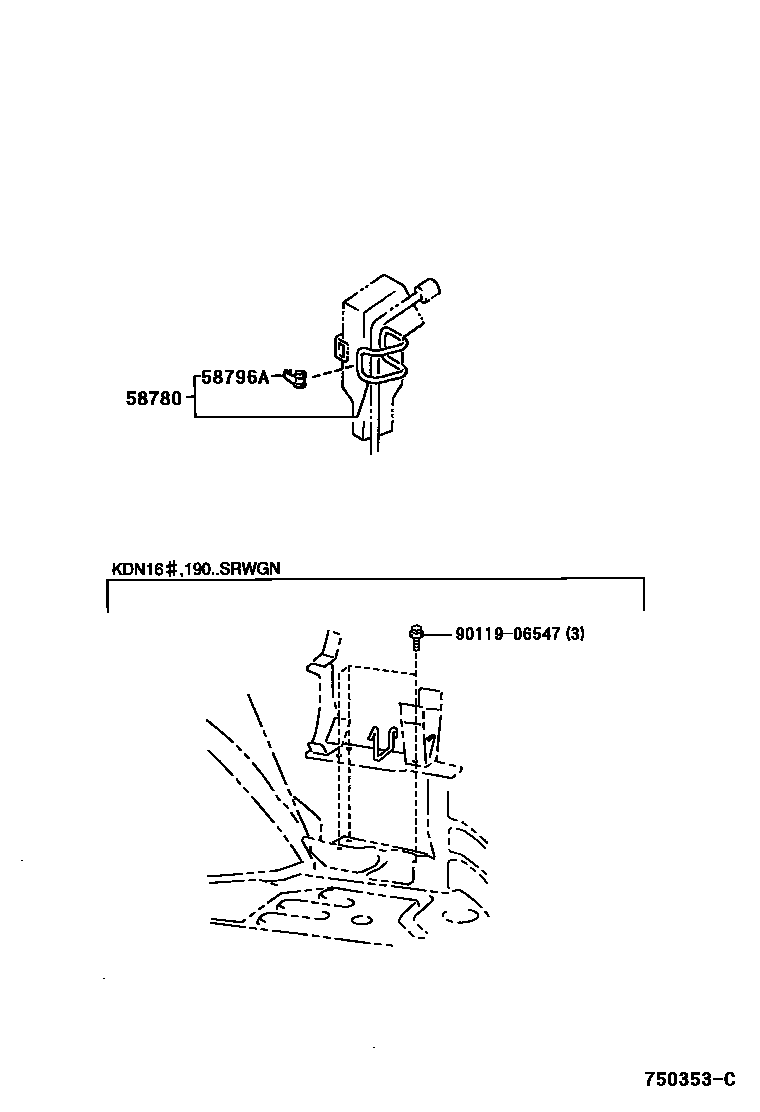 58796A
58780

KDN16#,190..SRWGN

90119-06547 (3)

750353-C