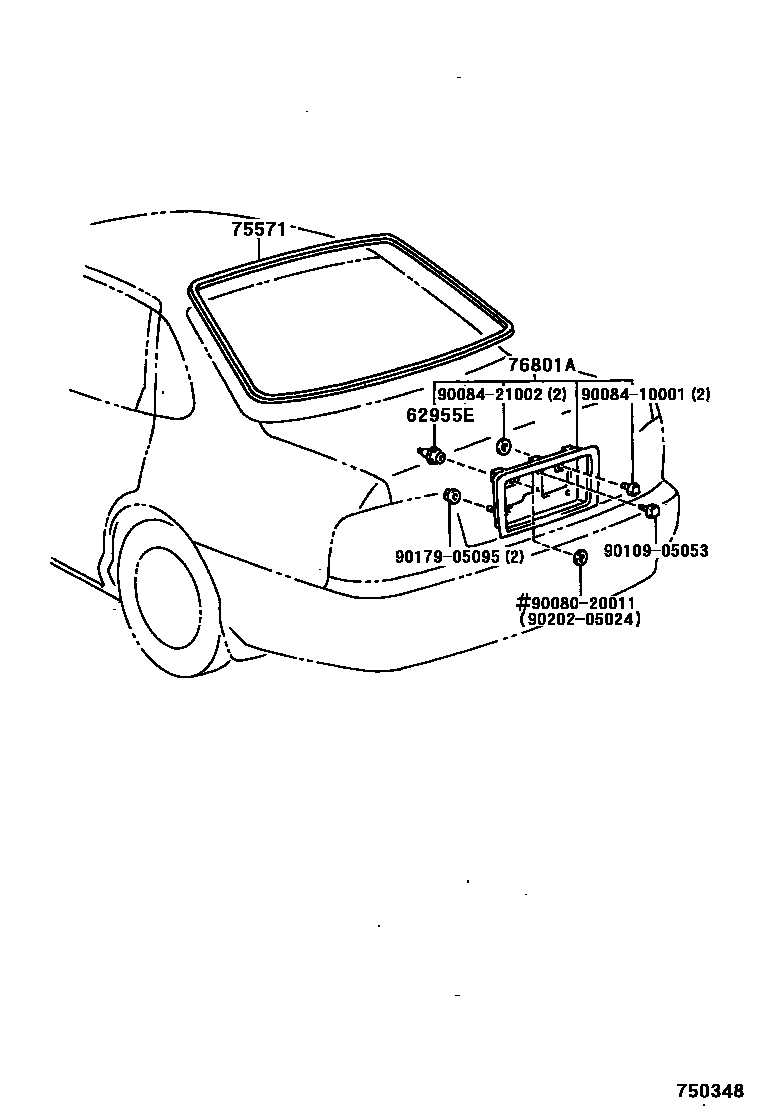 75571

76801A

90084-21002 (2)

90084-10001 (2)

62955E

90179-05095 (2)

90109-05053

#90080-20011
(90202-05024)

750348