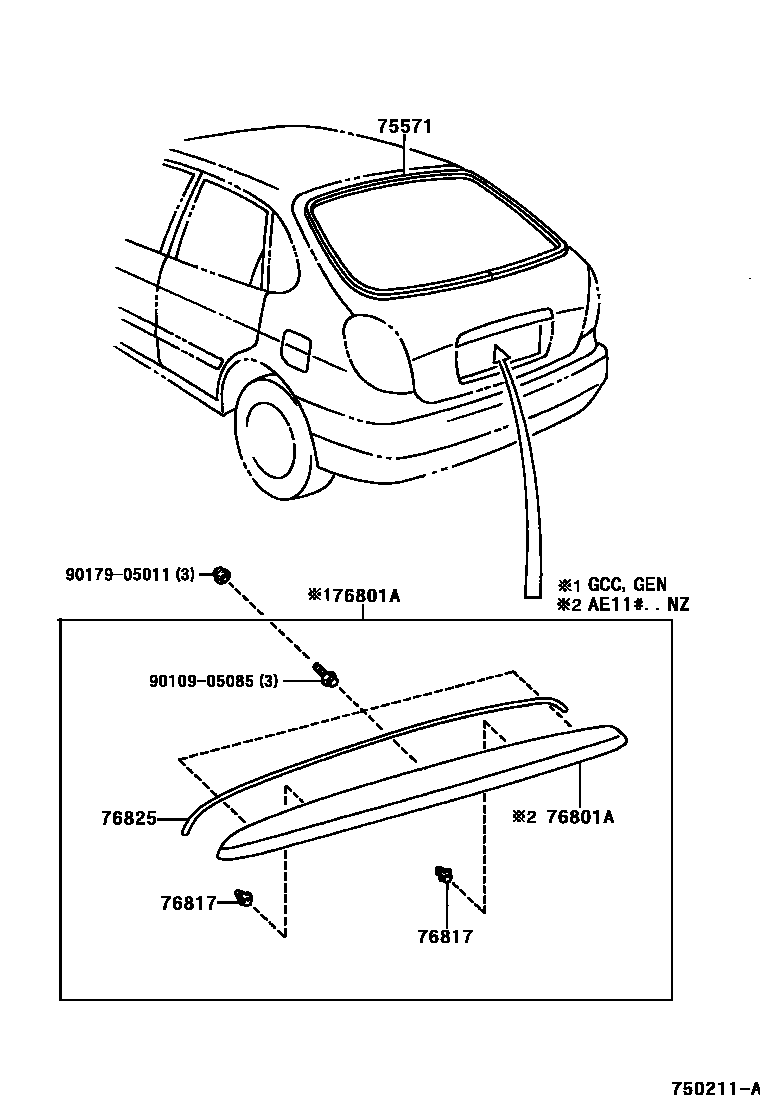 75571

90179-05011 (3)

※176801A

※1 GCC, GEN
※2 AE11#.. NZ

90109-05085 (3)

76825

※2 76801A

76817

76817

750211-A