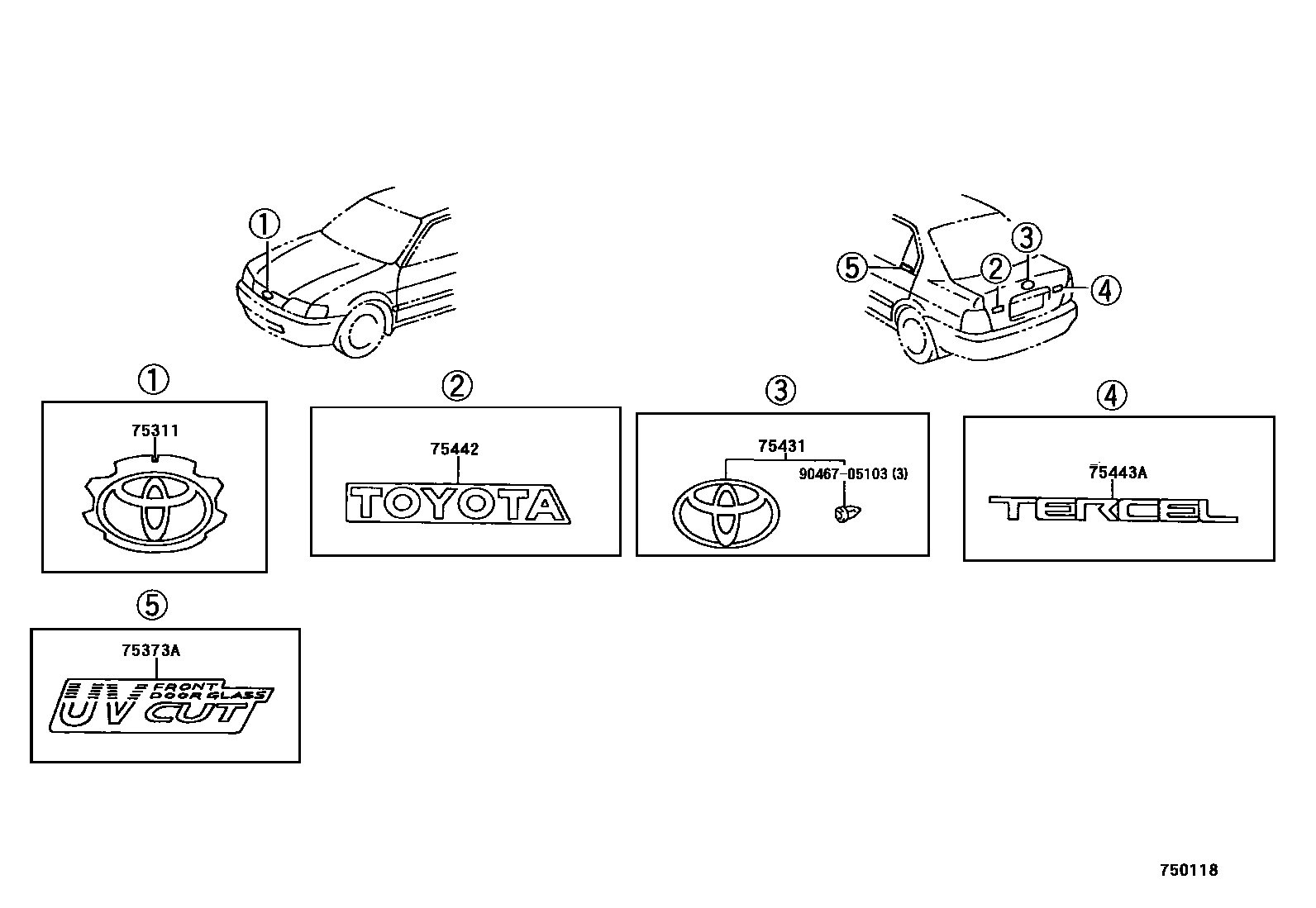 ①

⑤ ② ③ ④

①

75311

②

75442

TOYOTA

③

75431

90467-05103 (3)

④

75443A

TERCEL

⑤

75373A

FRONT DOOR GLASS

UV CUT

750118