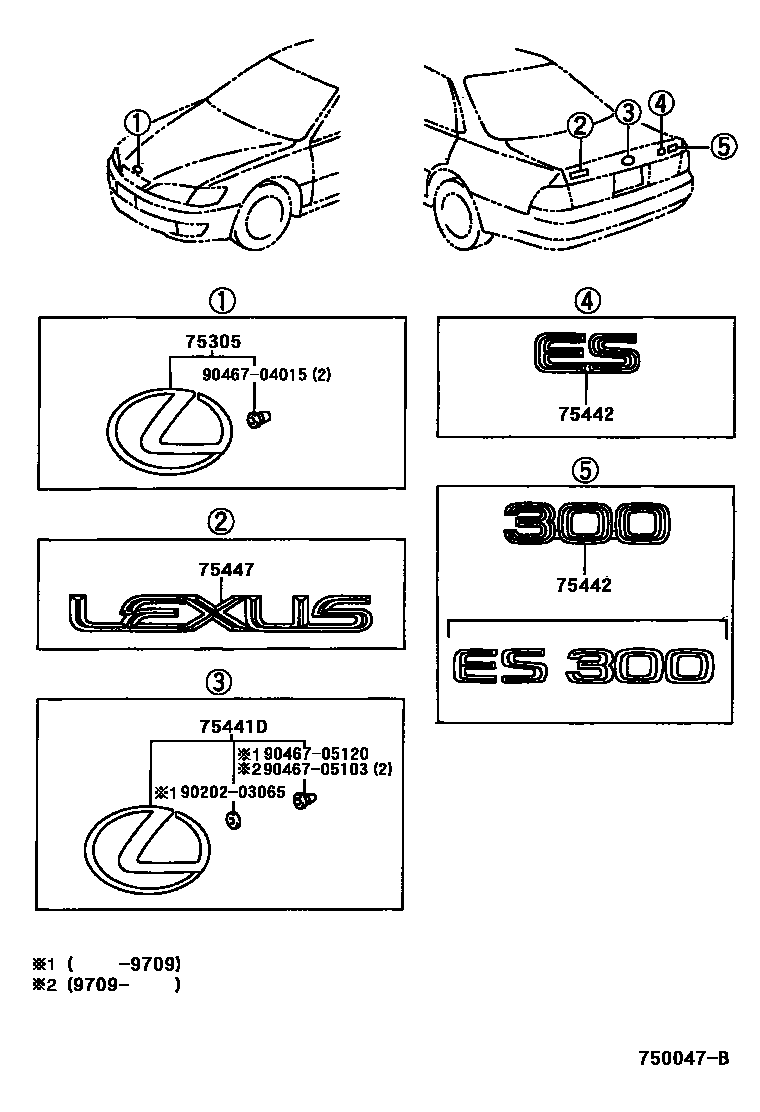 ①
②
③
④
⑤

①
75305
90467-04015 (2)

②
75447
LEXUS

③
75441D
※1 90467-05120
※2 90467-05103 (2)
※1 90202-03065

④
ES
75442

⑤
300
75442
ES 300

※1 ( -9709)
※2 (9709- )

750047-B