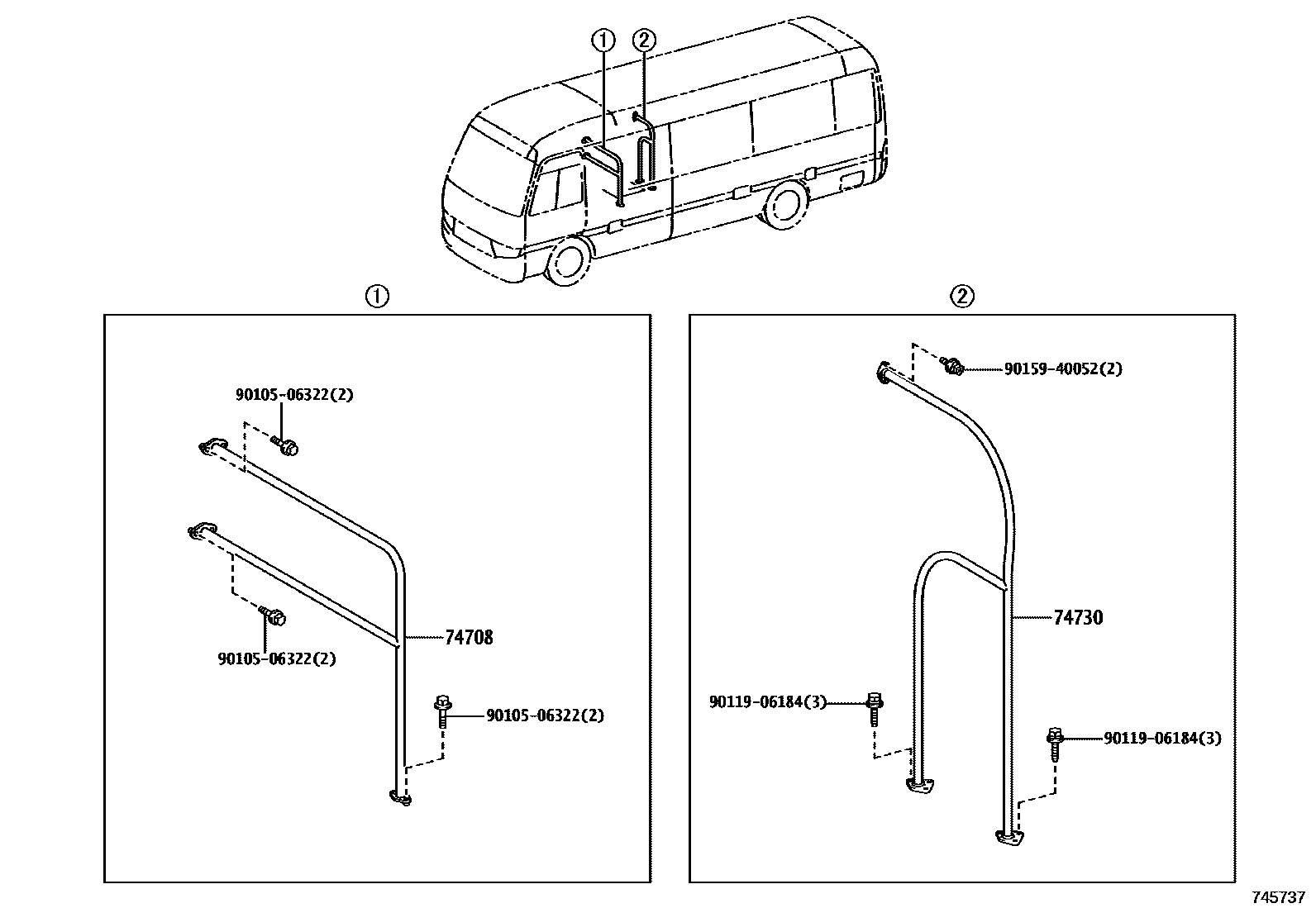 ①
②

①

90105-06322(2)

90105-06322(2)

74708

90105-06322(2)

②

90159-40052(2)

74730

90119-06184(3)

90119-06184(3)

745737