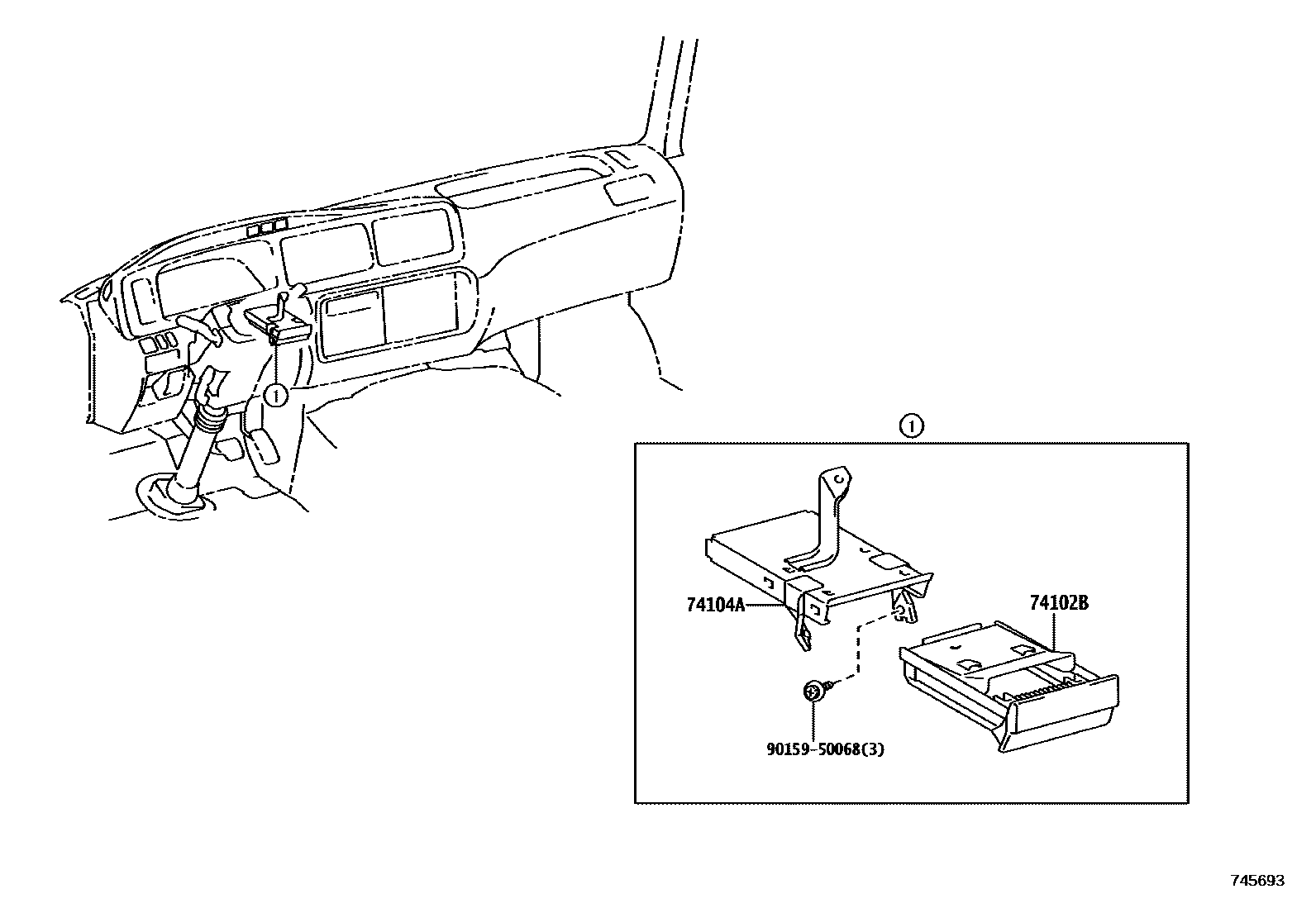 1

1

74104A

74102B

90159-50068(3)

745693