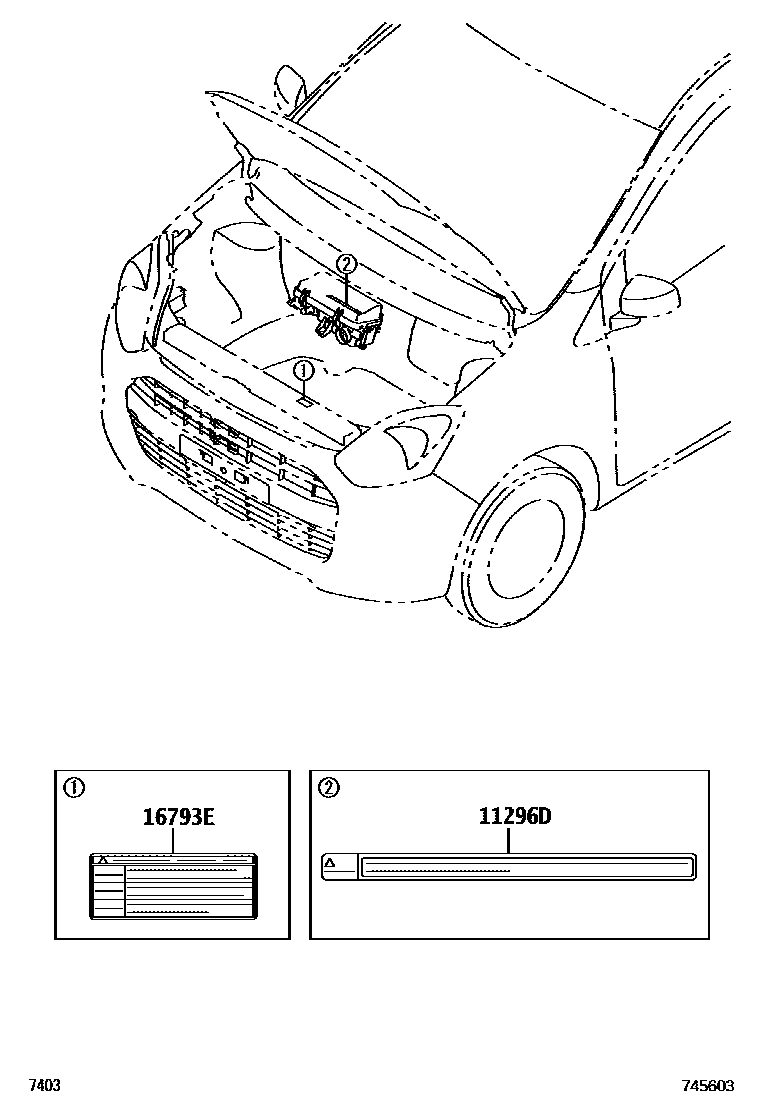 ②
①

①
16793E

②
11296D

7403
745603