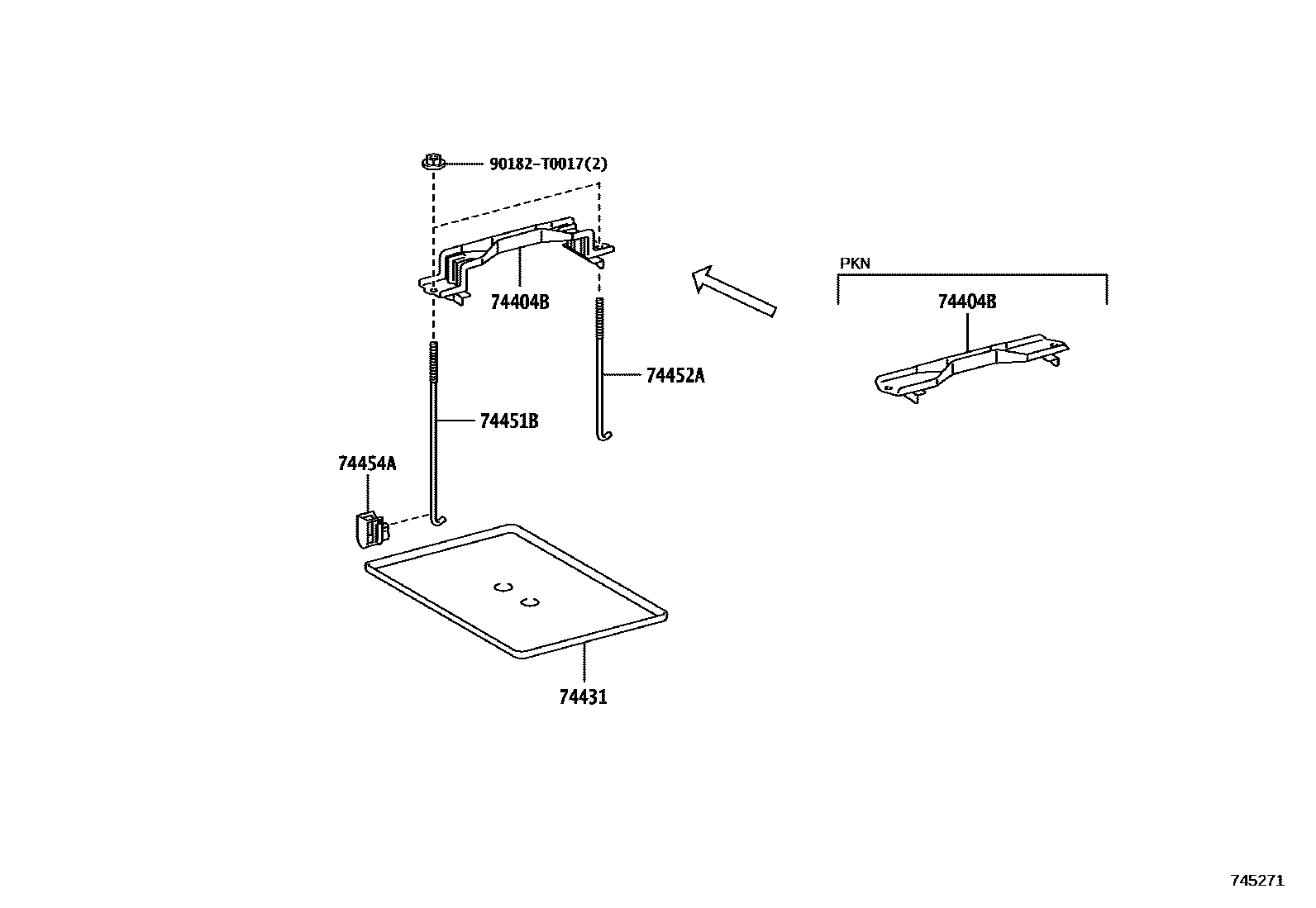 90182-T0017(2)

74404B

PKN

74404B

74452A

74451B

74454A

74431

745271