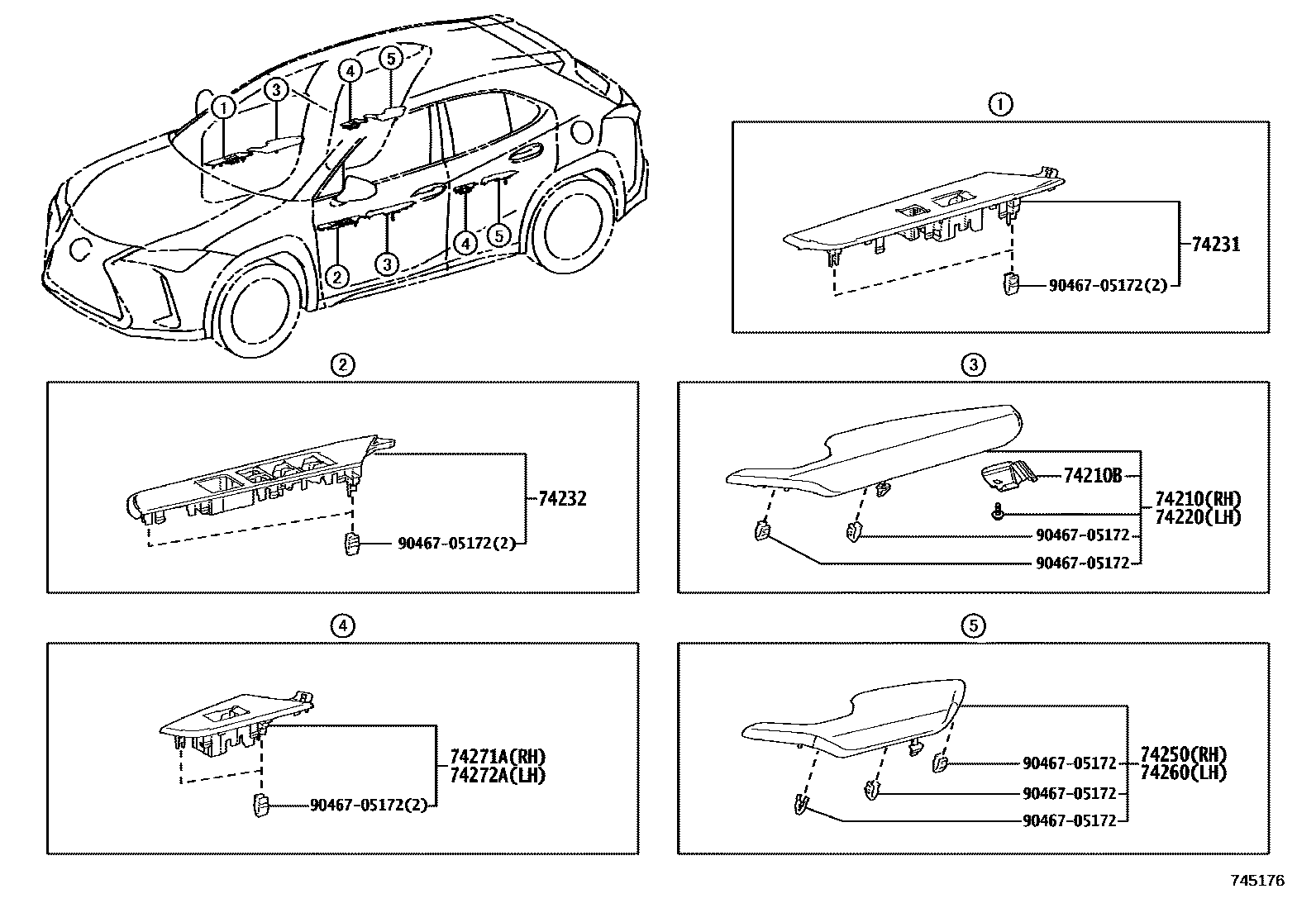 ①
③
④
⑤
②
③
④
⑤

①
74231
90467-05172(2)

②
74232
90467-05172(2)

③
74210B
74210(RH)
74220(LH)
90467-05172
90467-05172

④
74271A(RH)
74272A(LH)
90467-05172(2)

⑤
74250(RH)
74260(LH)
90467-05172
90467-05172
90467-05172

745176