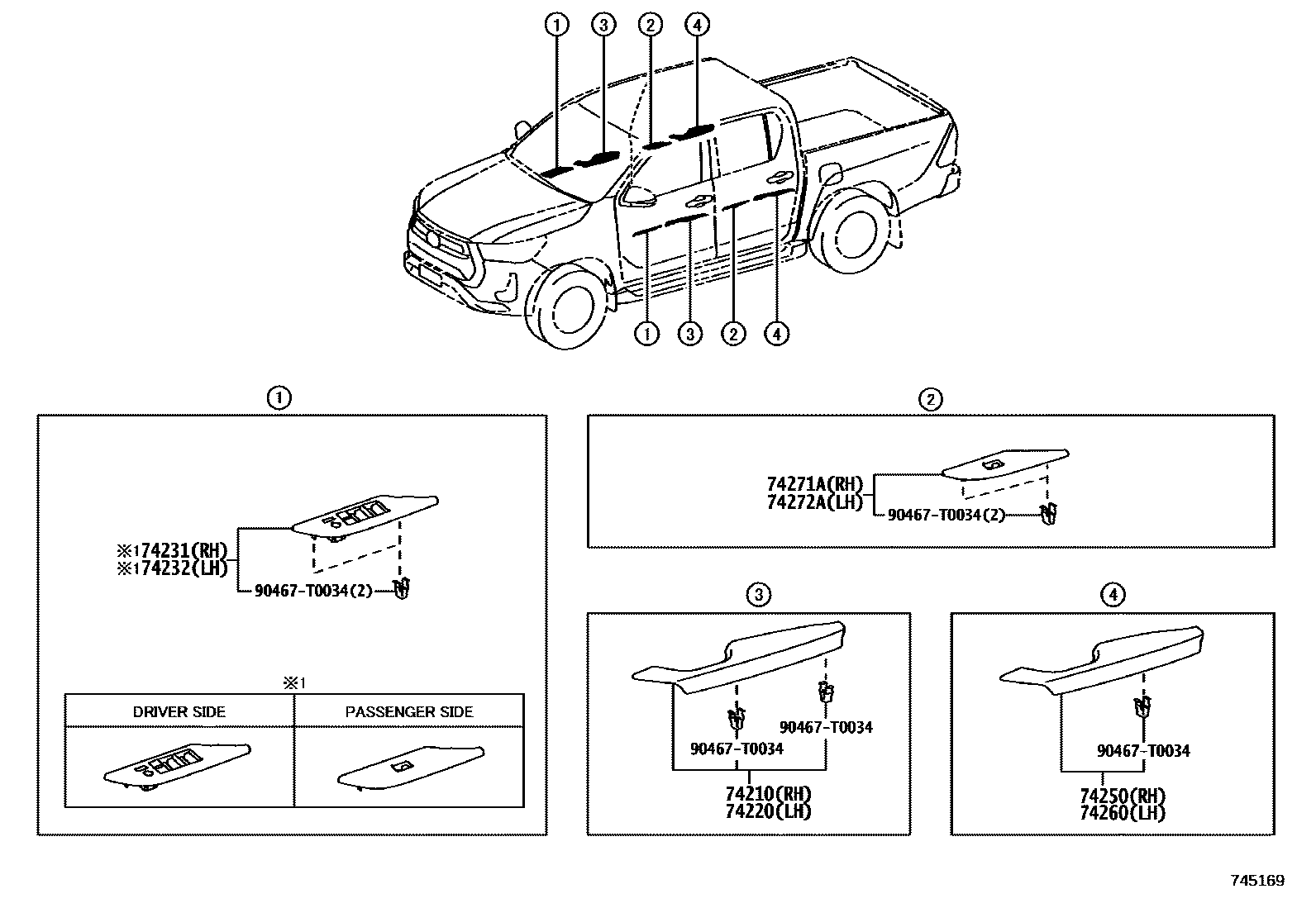 1 3 2 4

1 3 2 4

1

※174231(RH)
※174232(LH)

90467-T0034(2)

※1

| DRIVER SIDE | PASSENGER SIDE |
|---|---|
| | |

2

74271A(RH)
74272A(LH)

90467-T0034(2)

3

90467-T0034
90467-T0034

74210(RH)
74220(LH)

4

90467-T0034

74250(RH)
74260(LH)

745169