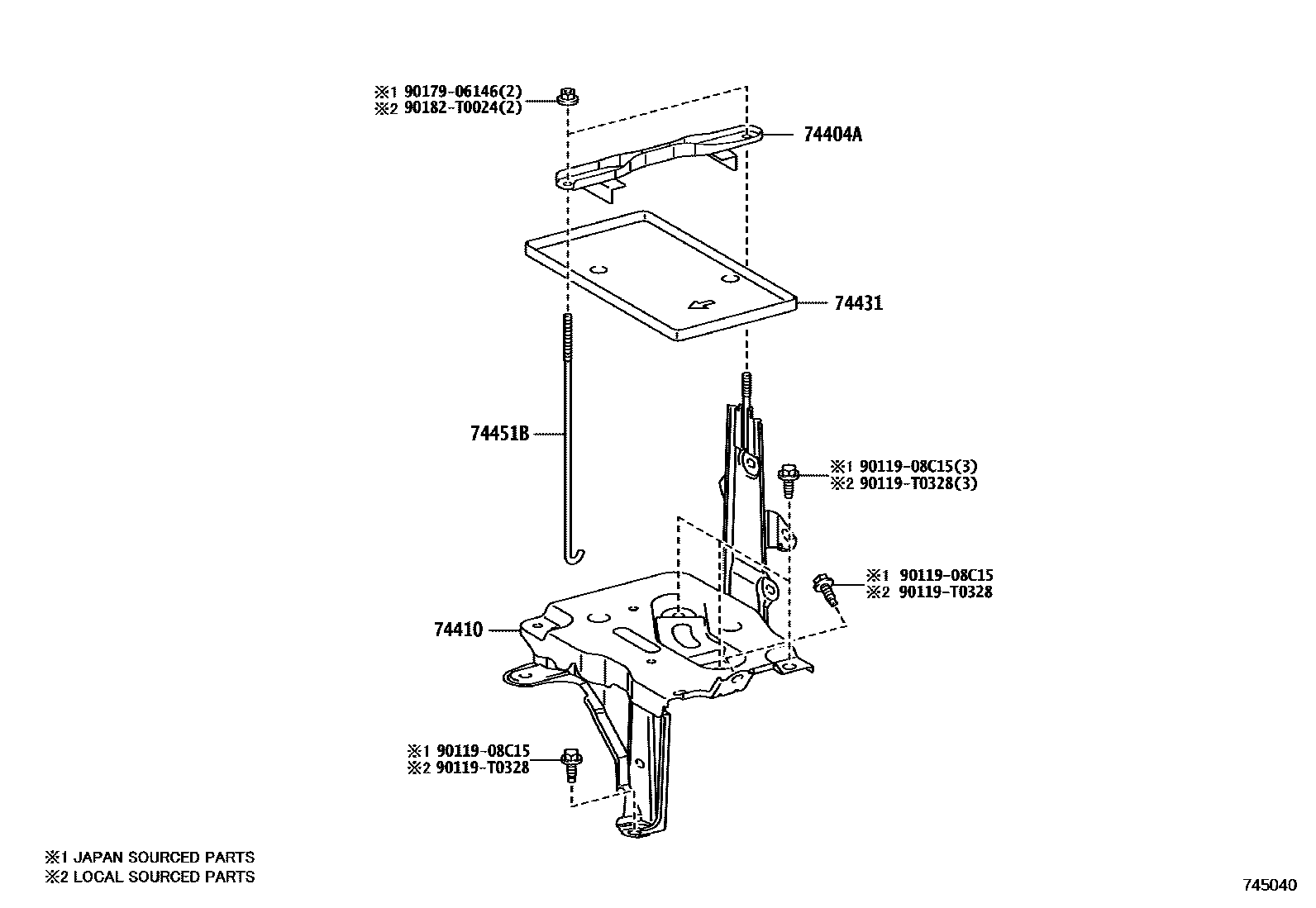 ※1 90179-06146(2)
※2 90182-T0024(2)

74404A

74431

74451B

※1 90119-08C15(3)
※2 90119-T0328(3)

※1 90119-08C15
※2 90119-T0328

74410

※1 90119-08C15
※2 90119-T0328

※1 JAPAN SOURCED PARTS
※2 LOCAL SOURCED PARTS

745040