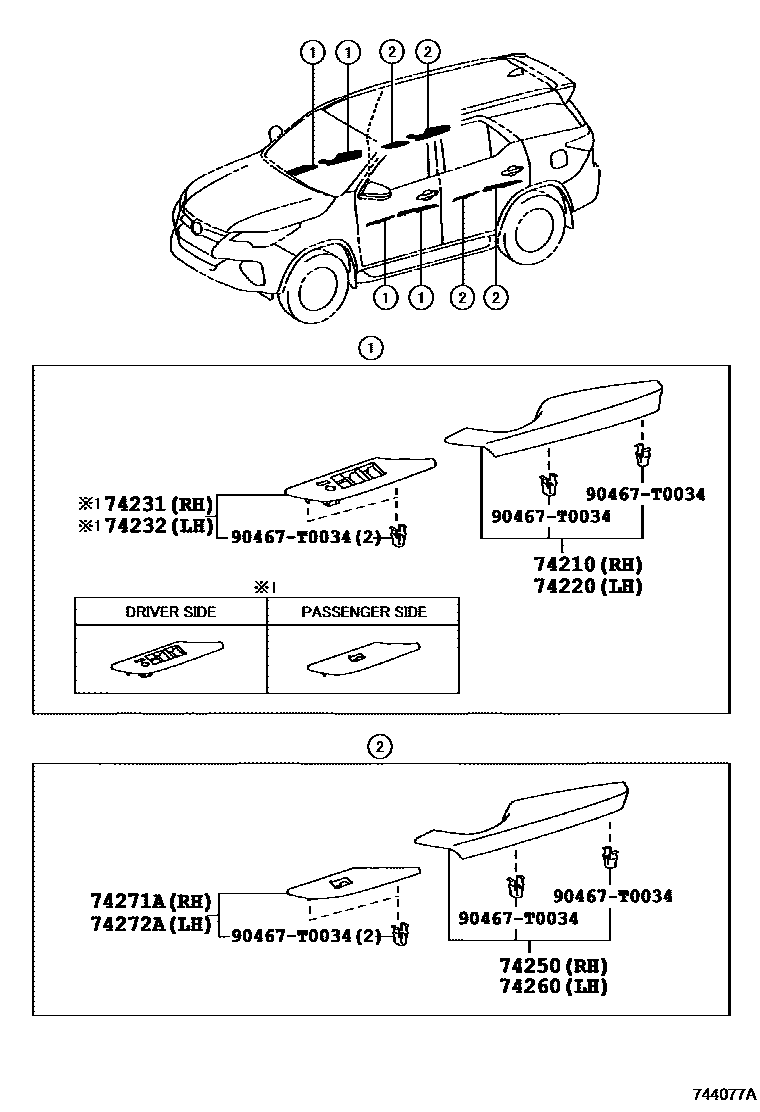 1 1 2 2

1 1 2 2

1

※1 74231 (RH)
※1 74232 (LH)
90467-T0034 (2)

90467-T0034
90467-T0034
74210 (RH)
74220 (LH)

※1

| DRIVER SIDE | PASSENGER SIDE |
|---|---|
| | |

2

74271A (RH)
74272A (LH)
90467-T0034 (2)

90467-T0034
90467-T0034
74250 (RH)
74260 (LH)

744077A