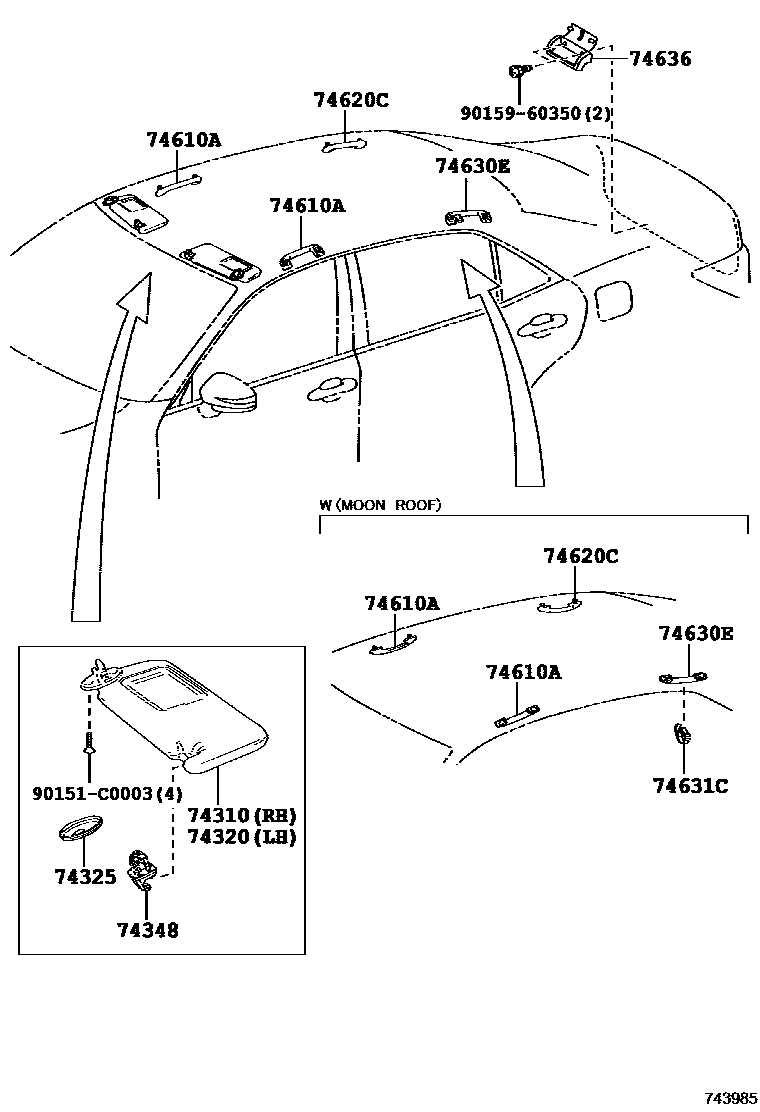 74636

90159-60350(2)

74620C

74610A

74630E

74610A

W(MOON ROOF)

74620C

74610A

74630E

74610A

74631C

90151-C0003(4)

74310(RH)
74320(LH)

74325

74348

743985