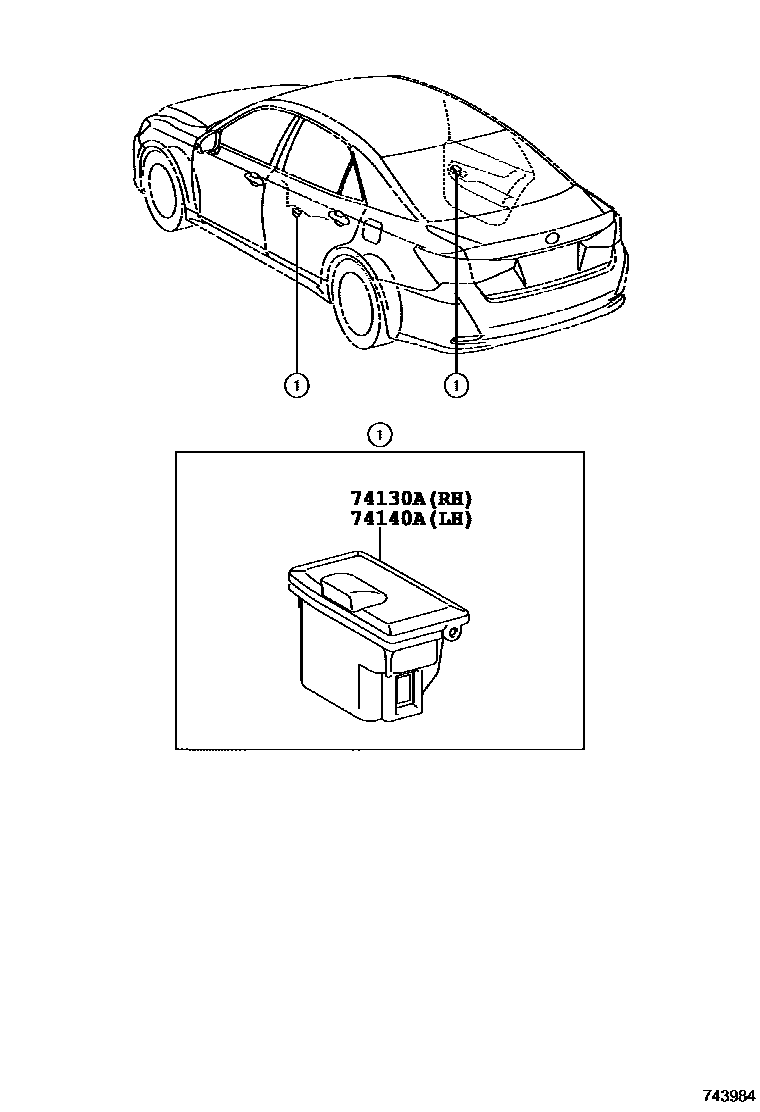 1
1
1
74130A(RH)
74140A(LH)
743984