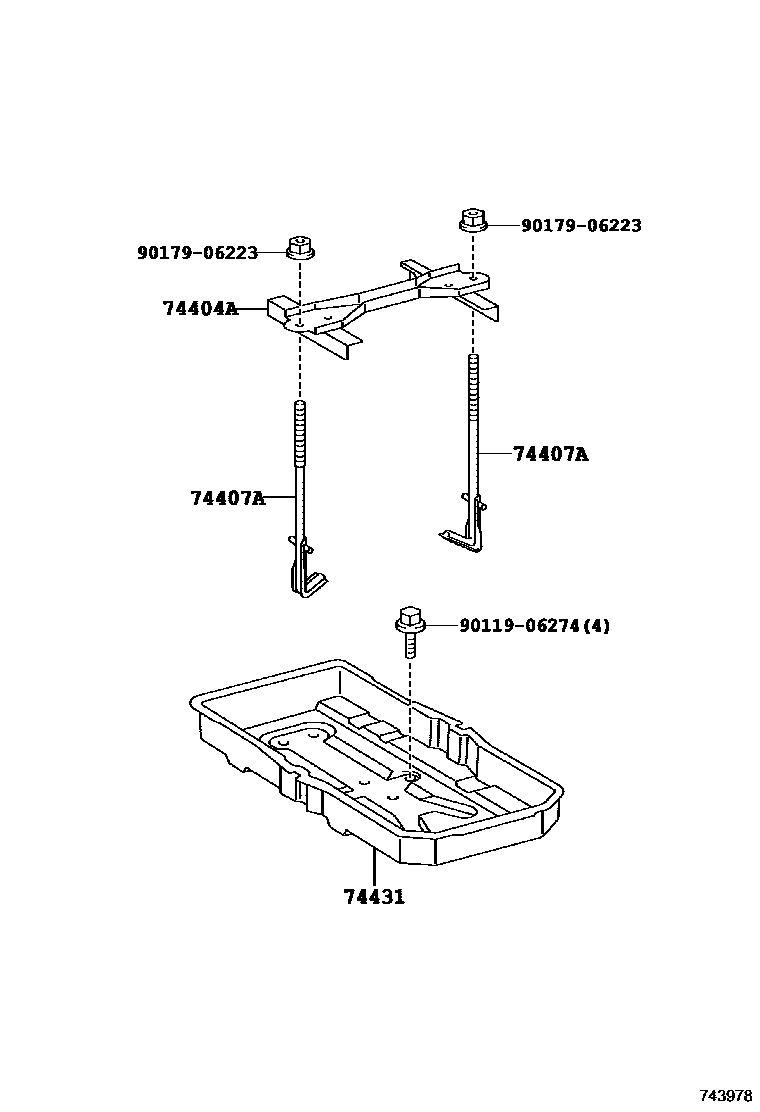 90179-06223

90179-06223

74404A

74407A

74407A

90119-06274(4)

74431

743978