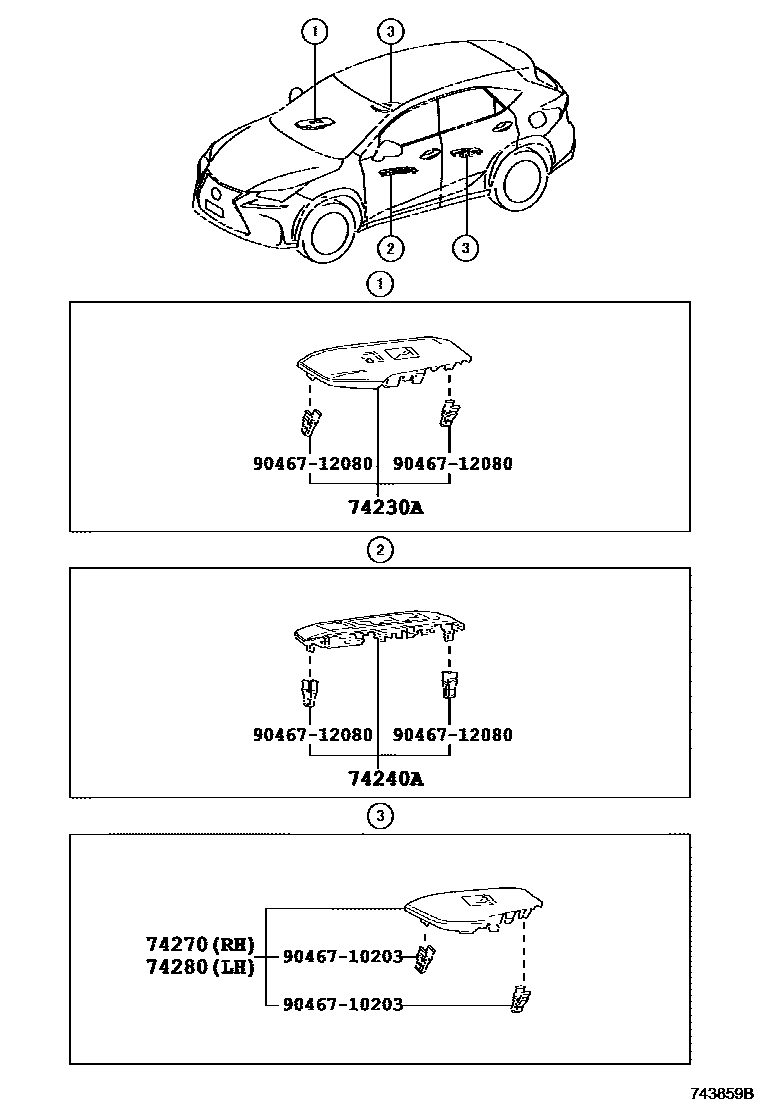 1
3
2
3

1

90467-12080 90467-12080
74230A

2

90467-12080 90467-12080
74240A

3

74270 (RH)
74280 (LH)
90467-10203
90467-10203

743859B