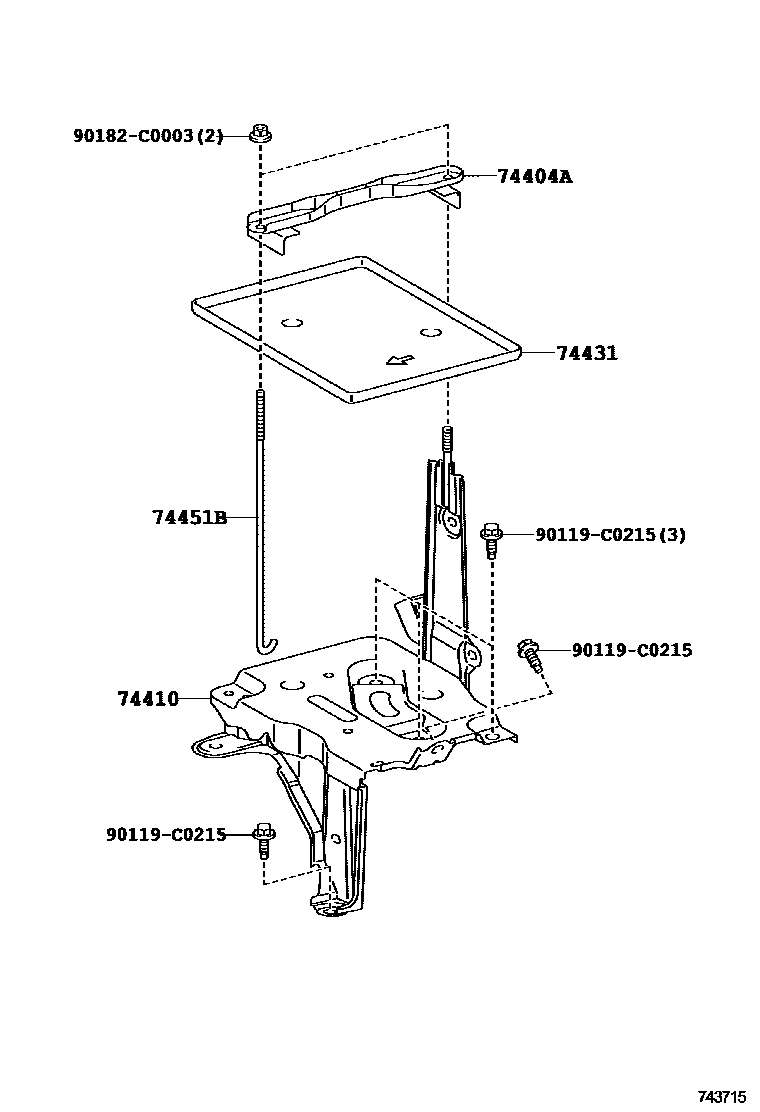 90182-C0003(2)
74404A
74431
74451B
90119-C0215(3)
90119-C0215
74410
90119-C0215
743715