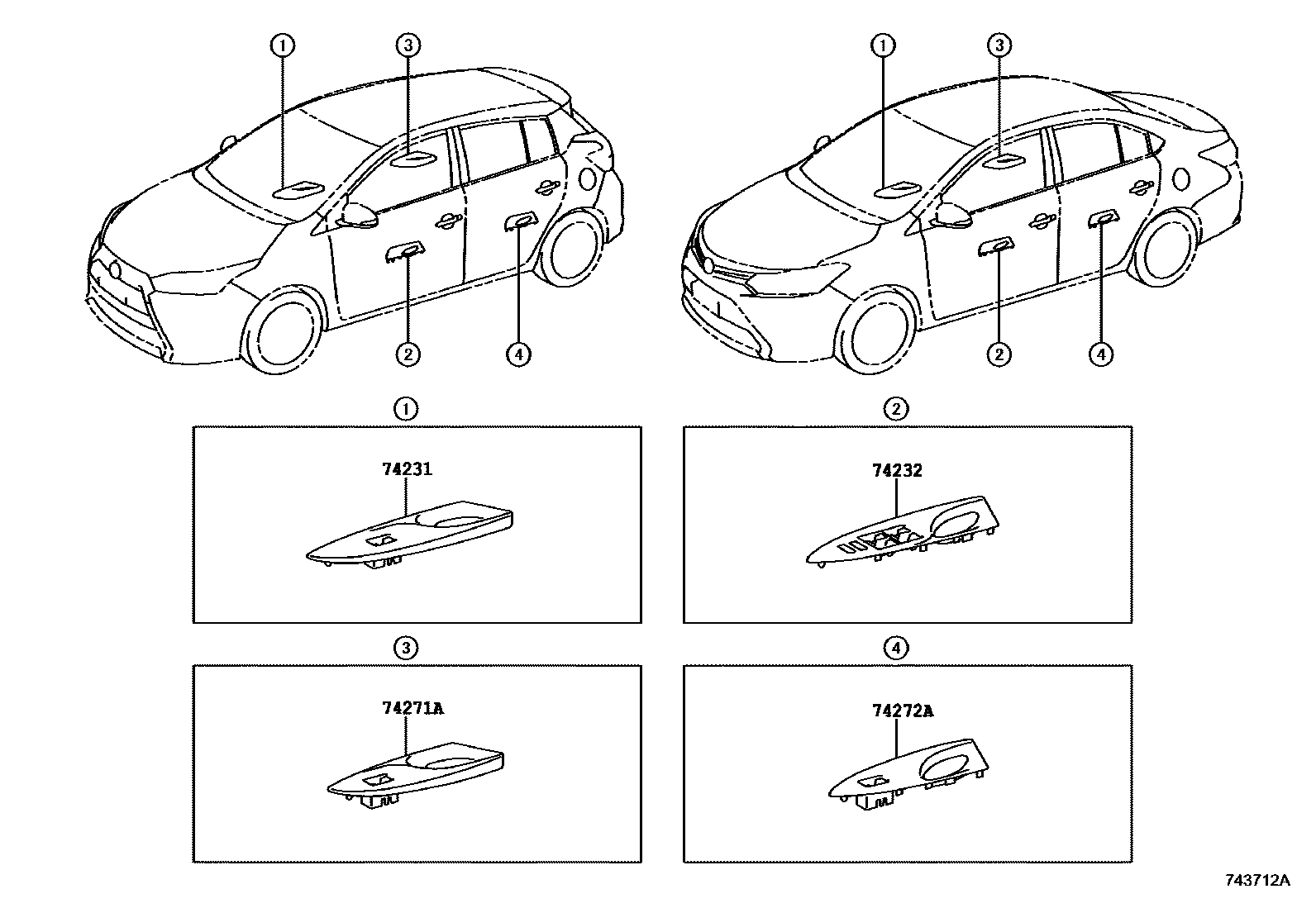 ①
③
②
④
①
③
②
④

①
74231

②
74232

③
74271A

④
74272A

743712A