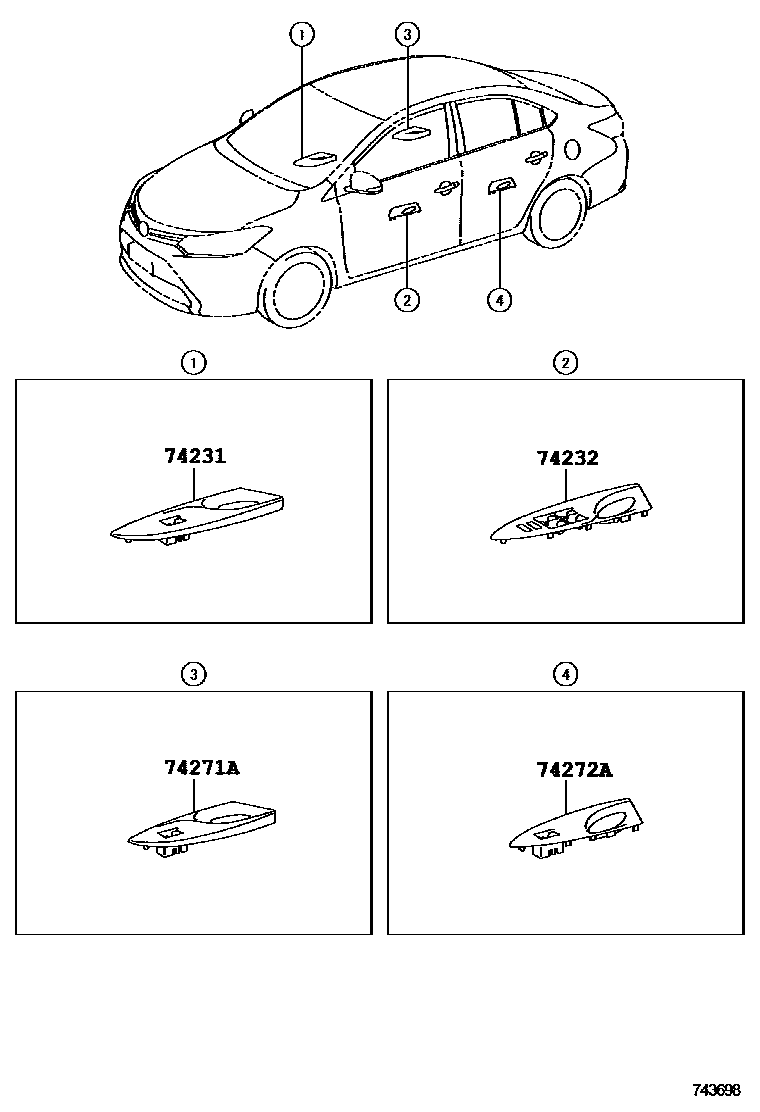 1
3
2
4

1
74231

2
74232

3
74271A

4
74272A

743698