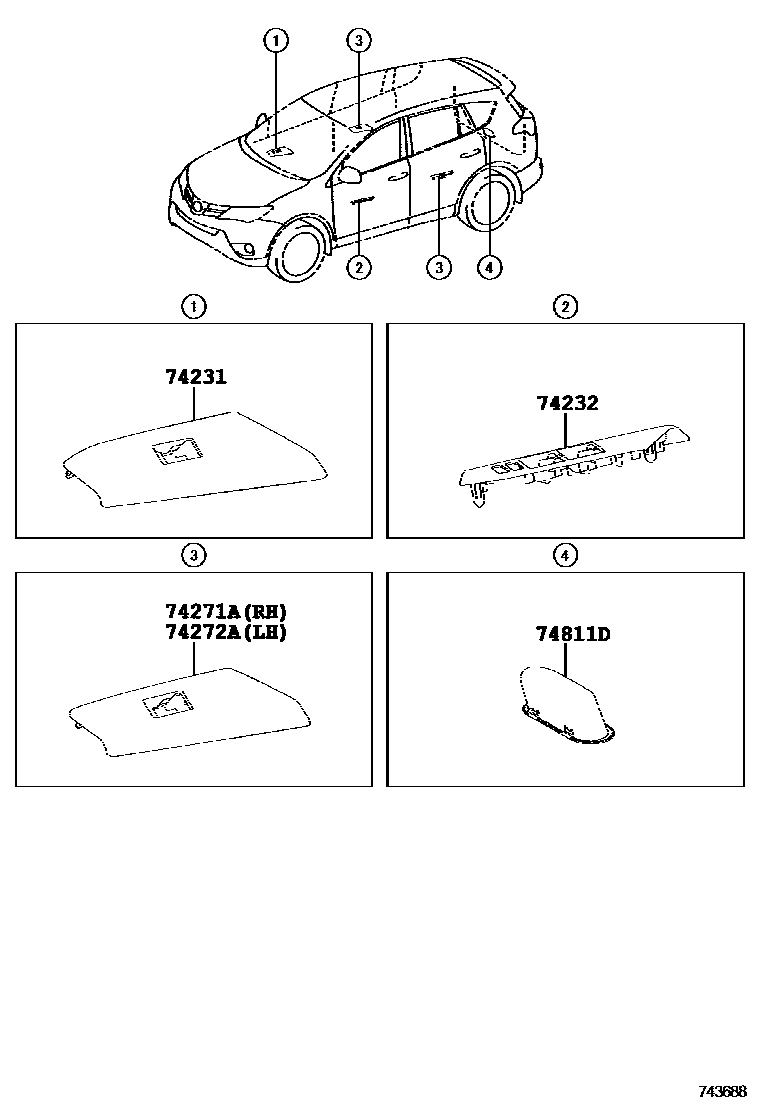 1
3
2
3
4

1
74231

2
74232

3
74271A(RH)
74272A(LH)

4
74811D

743688