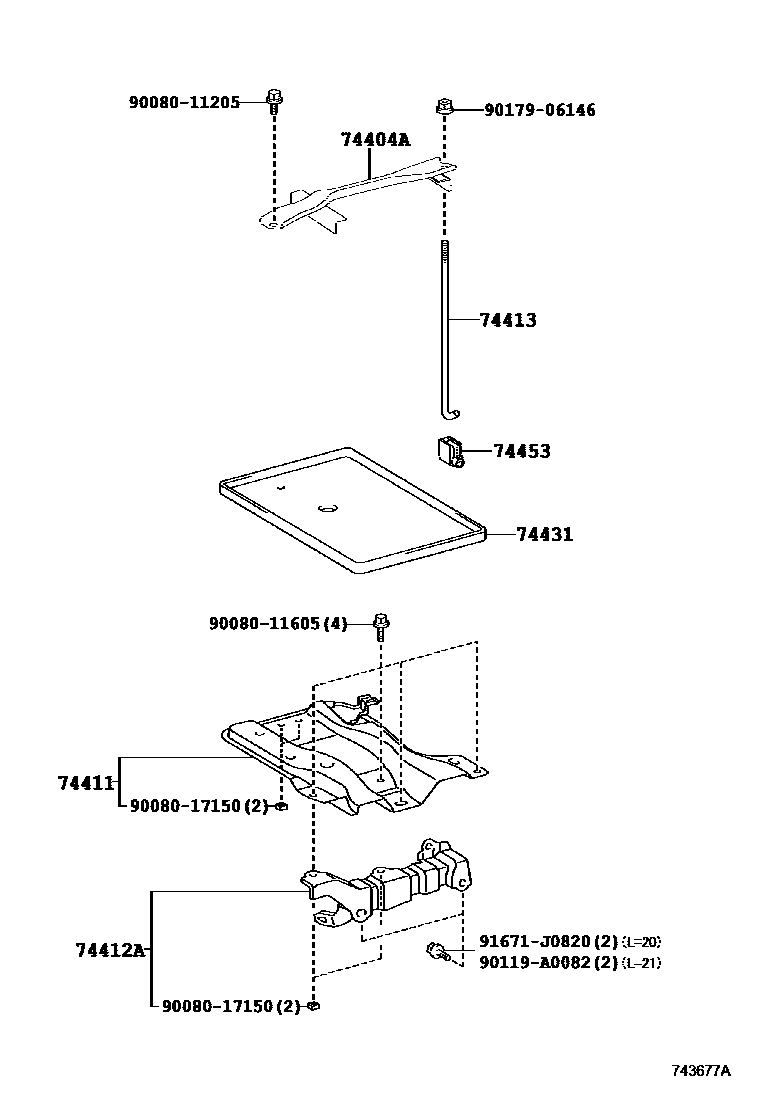 90080-11205
90179-06146
74404A
74413
74453
74431
90080-11605 (4)
74411
90080-17150 (2)
74412A
91671-J0820 (2) (L=20)
90119-A0082 (2) (L=21)
90080-17150 (2)
743677A