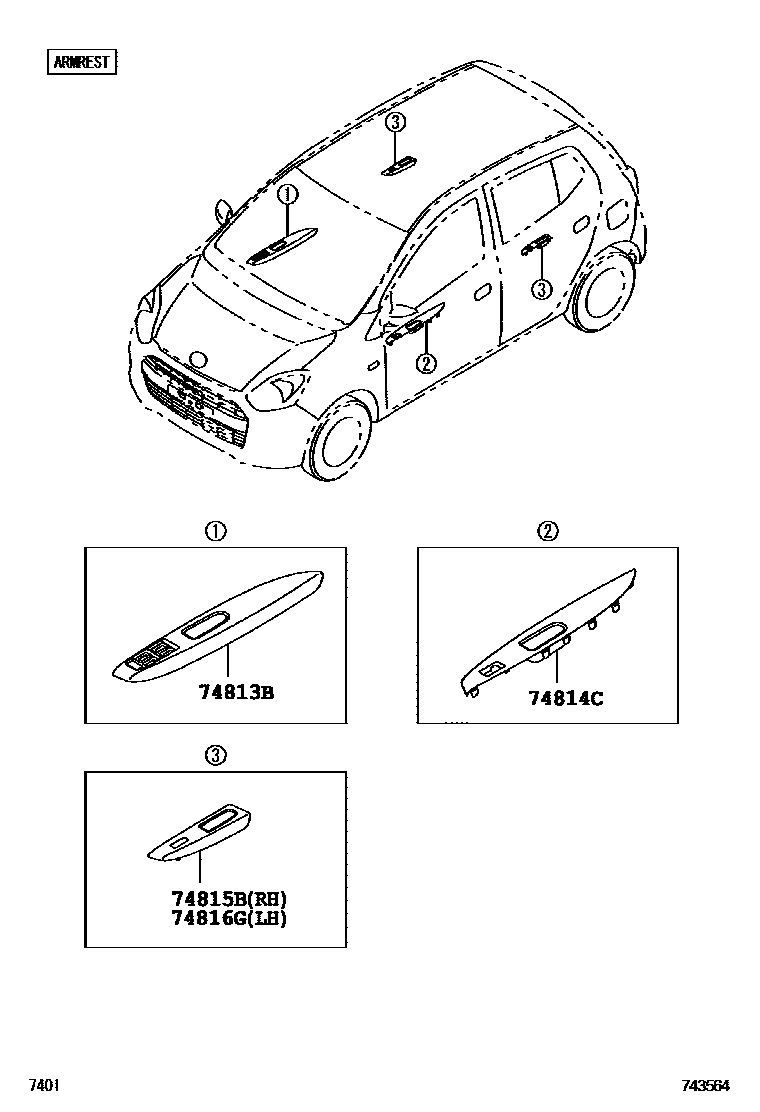 ARMREST

③

①

③

②

①

74813B

②

74814C

③

74815B(RH)
74816G(LH)

7401

743564