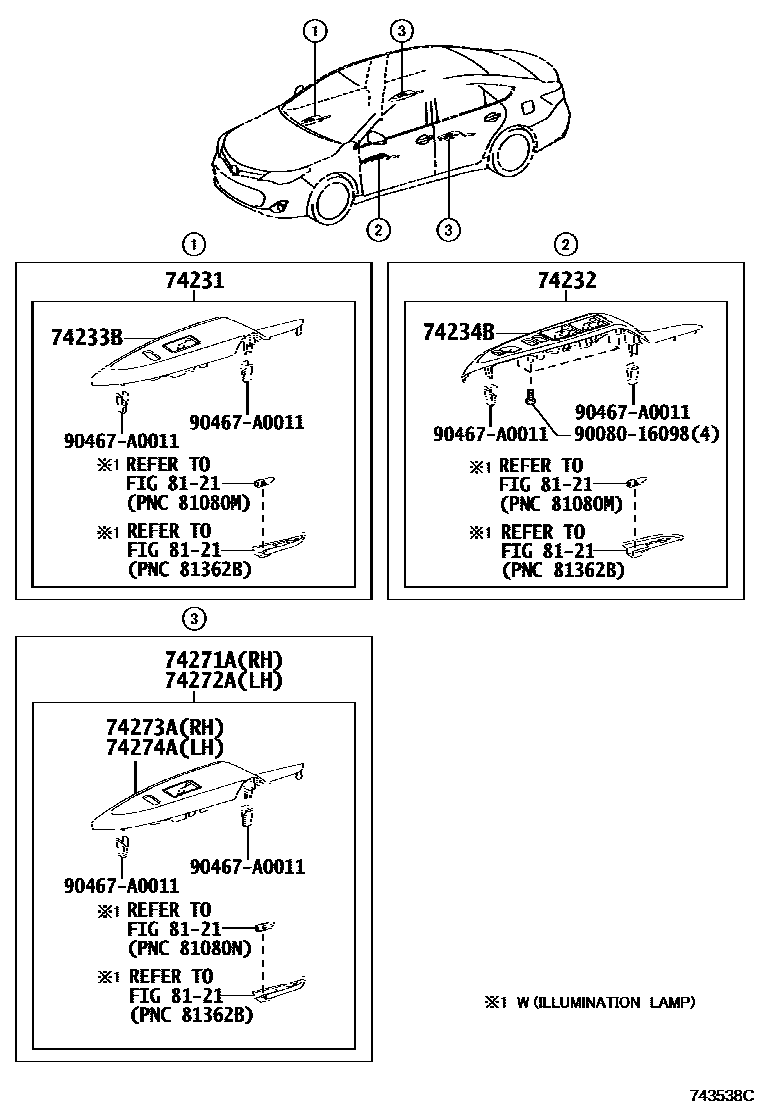 1
3
2
3

1
74231
74233B
90467-A0011
90467-A0011
※1 REFER TO FIG 81-21 (PNC 81080M)
※1 REFER TO FIG 81-21 (PNC 81362B)

2
74232
74234B
90467-A0011
90467-A0011
90080-16098(4)
※1 REFER TO FIG 81-21 (PNC 81080M)
※1 REFER TO FIG 81-21 (PNC 81362B)

3
74271A(RH)
74272A(LH)
74273A(RH)
74274A(LH)
90467-A0011
90467-A0011
※1 REFER TO FIG 81-21 (PNC 81080N)
※1 REFER TO FIG 81-21 (PNC 81362B)

※1 W (ILLUMINATION LAMP)

743538C