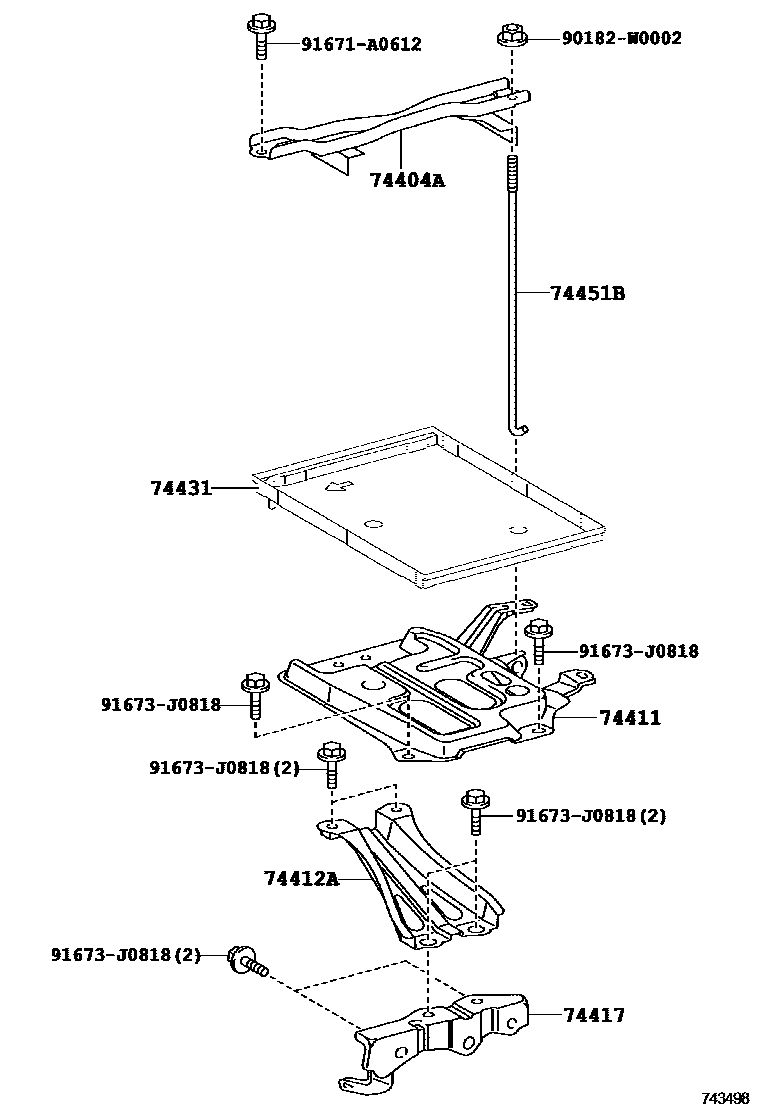 91671-A0612
90182-W0002
74404A
74451B
74431
91673-J0818
91673-J0818
74411
91673-J0818(2)
91673-J0818(2)
74412A
91673-J0818(2)
74417
743498