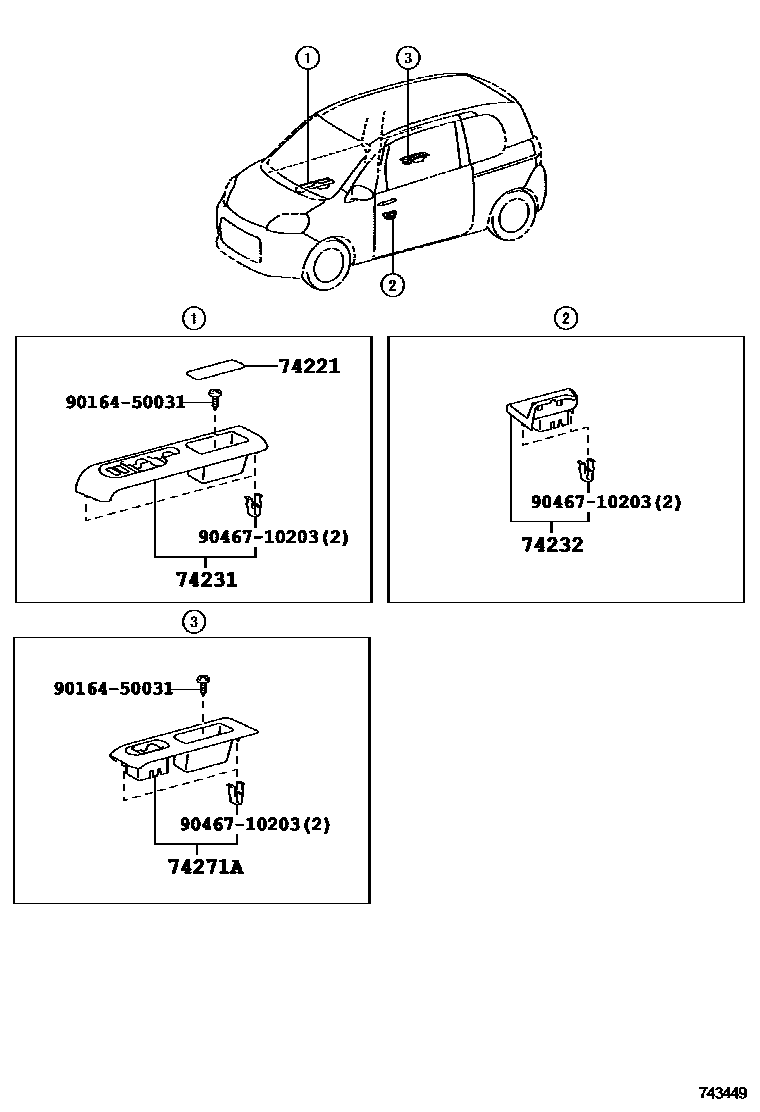 1
3
2

1
74221
90164-50031
90467-10203(2)
74231

2
90467-10203(2)
74232

3
90164-50031
90467-10203(2)
74271A

743449