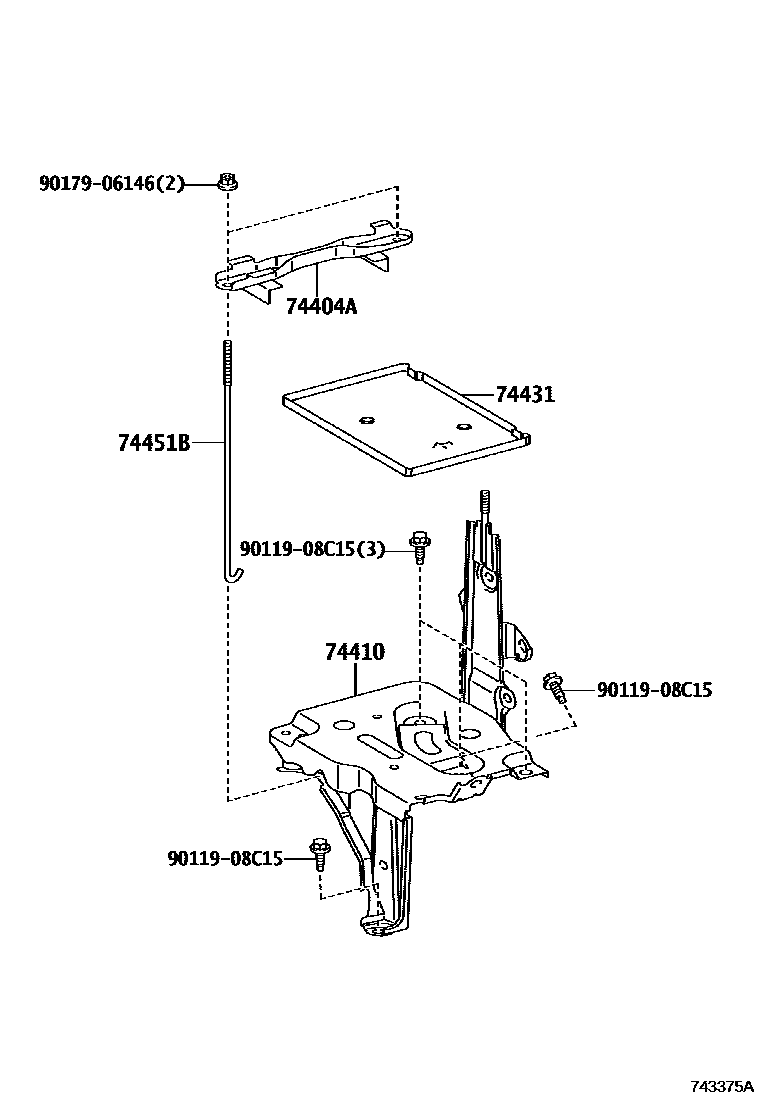 90179-06146(2)

74404A

74431

74451B

90119-08C15(3)

74410

90119-08C15

90119-08C15

743375A