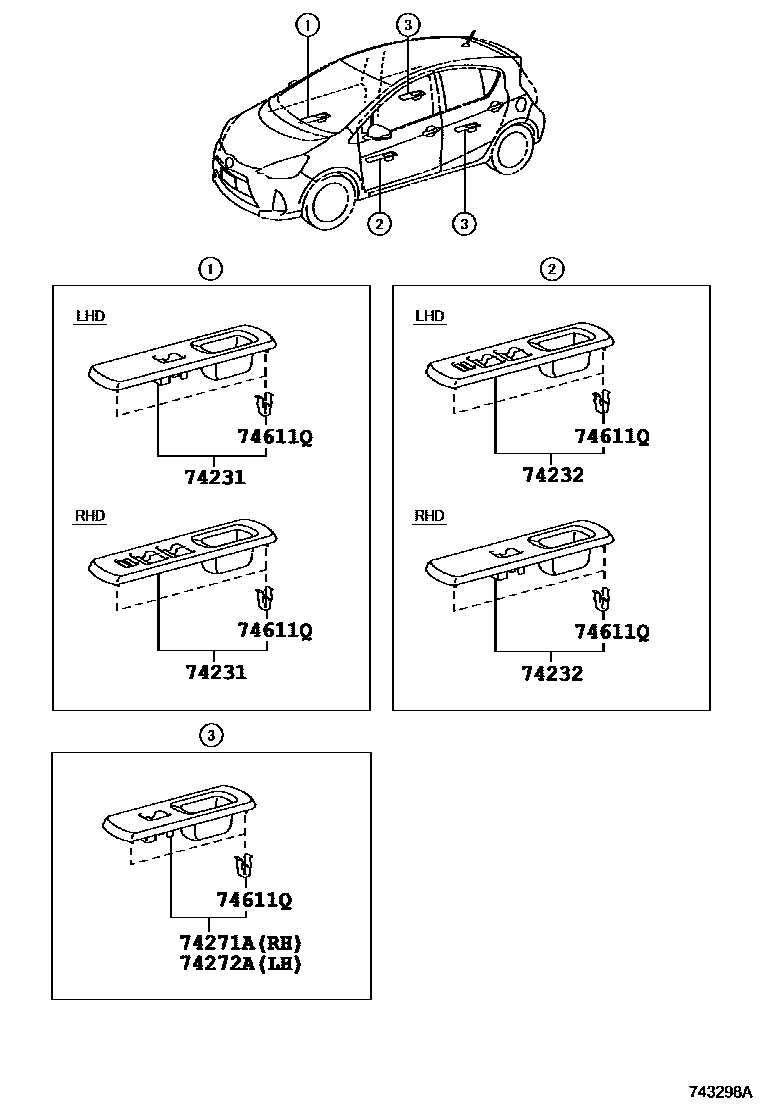 1
3
2
3

1
LHD
74611Q
74231
RHD
74611Q
74231

2
LHD
74611Q
74232
RHD
74611Q
74232

3
74611Q
74271A(RH)
74272A(LH)

743298A