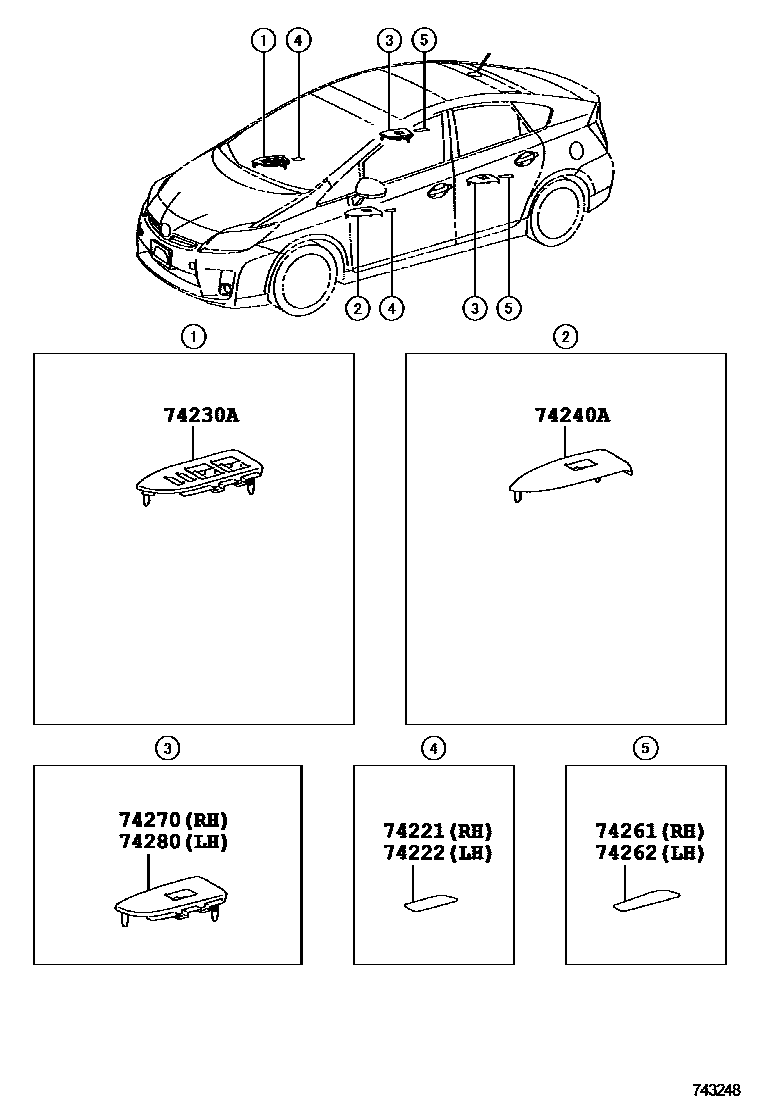 1 4 3 5

2 4 3 5

1

74230A

2

74240A

3

74270(RH)
74280(LH)

4

74221(RH)
74222(LH)

5

74261(RH)
74262(LH)

743248