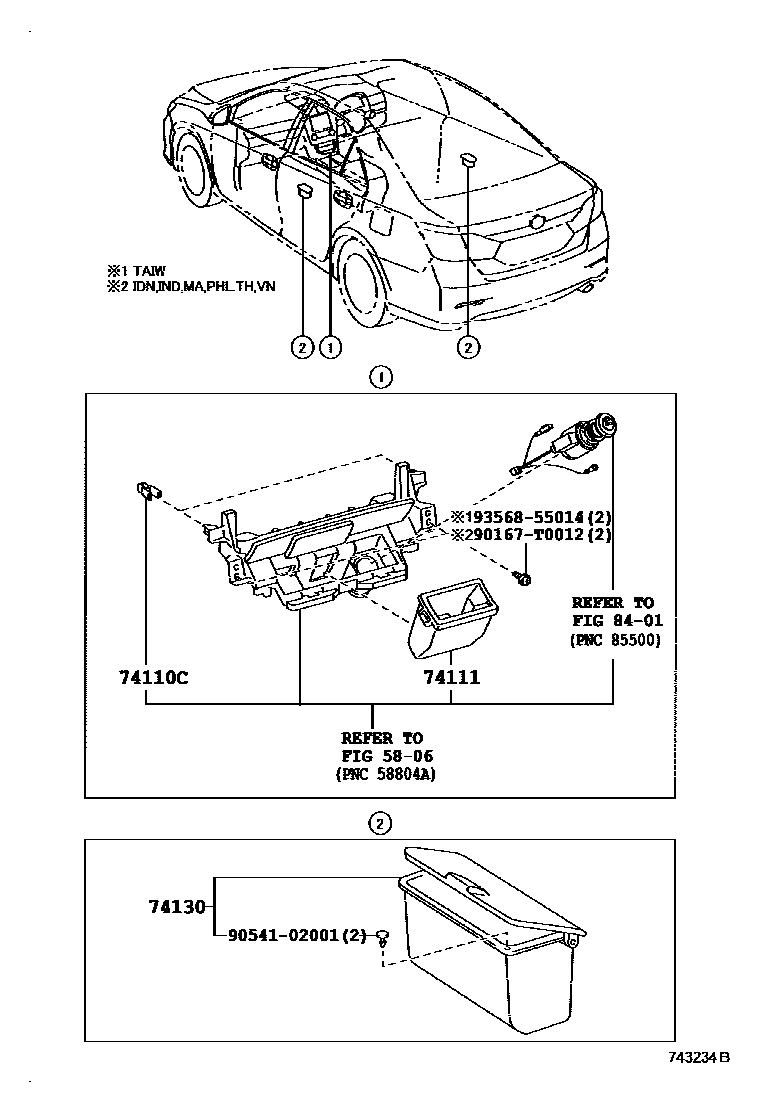 ※1 TAIW
※2 IDN,IND,MA,PHL,TH,VN

2 1 2

1

※193568-55014(2)
※290167-T0012(2)

REFER TO
FIG 84-01
(PNC 85500)

74110C

74111

REFER TO
FIG 58-06
(PNC 58804A)

2

74130

90541-02001(2)

743234B