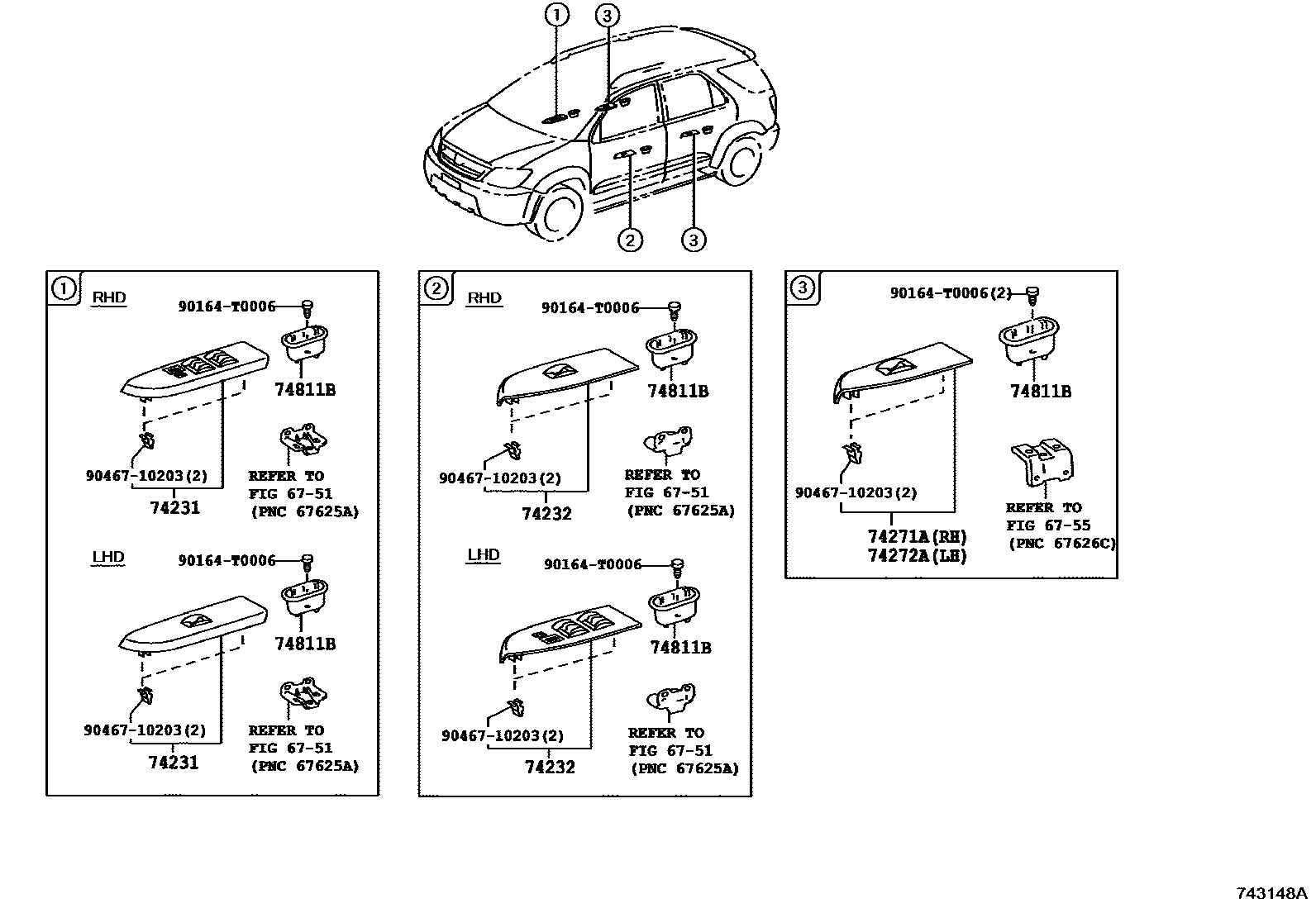 1
3
2
3

1
RHD
90164-T0006
74811B
90467-10203(2)
74231
REFER TO
FIG 67-51
(PNC 67625A)

LHD
90164-T0006
74811B
90467-10203(2)
74231
REFER TO
FIG 67-51
(PNC 67625A)

2
RHD
90164-T0006
74811B
90467-10203(2)
74232
REFER TO
FIG 67-51
(PNC 67625A)

LHD
90164-T0006
74811B
90467-10203(2)
74232
REFER TO
FIG 67-51
(PNC 67625A)

3
90164-T0006(2)
74811B
90467-10203(2)
74271A(RH)
74272A(LH)
REFER TO
FIG 67-55
(PNC 67626C)

743148A