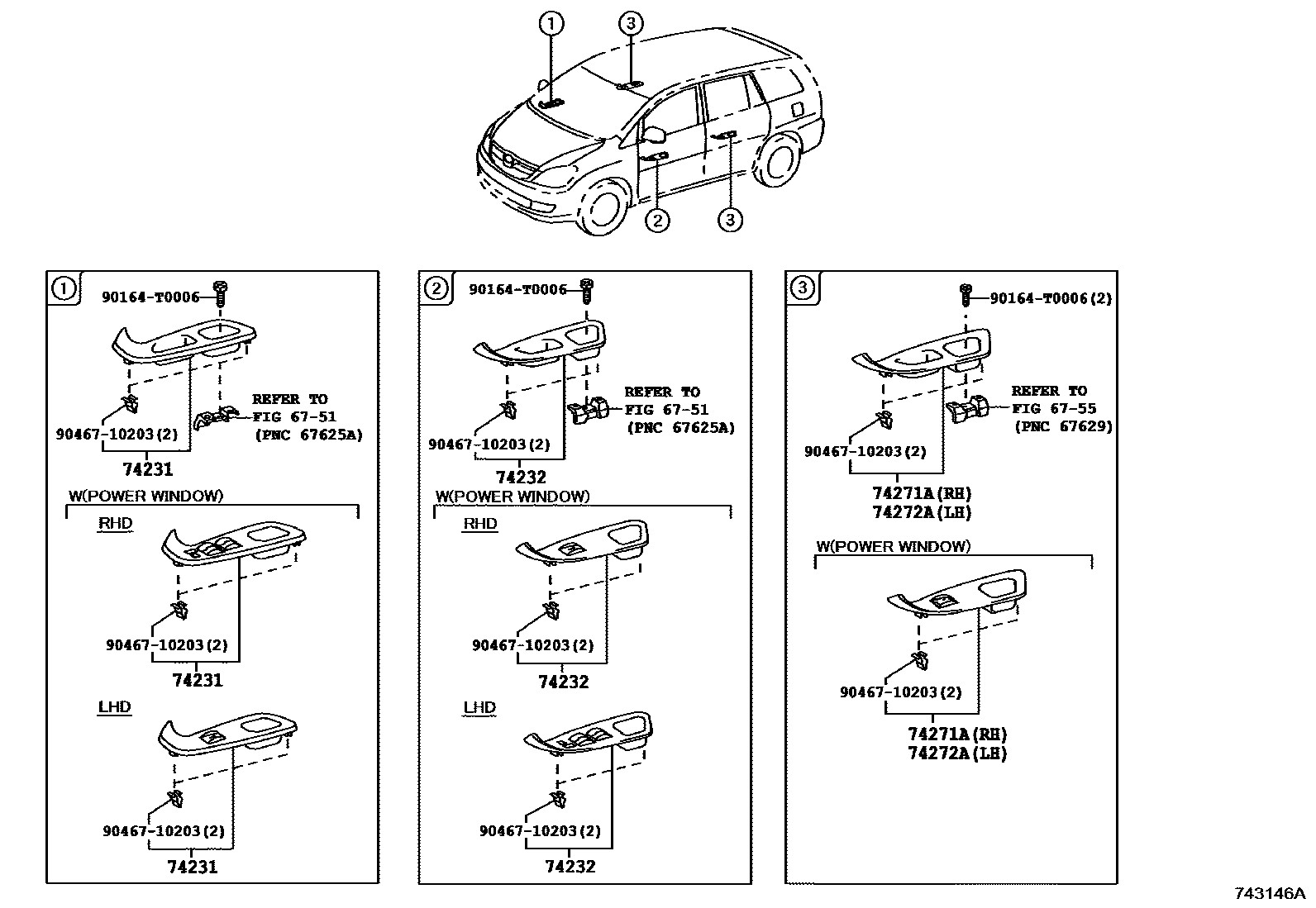 1
3
2
3

1
90164-T0006
REFER TO
FIG 67-51
(PNC 67625A)
90467-10203(2)
74231
W(POWER WINDOW)
RHD
90467-10203(2)
74231
LHD
90467-10203(2)
74231

2
90164-T0006
REFER TO
FIG 67-51
(PNC 67625A)
90467-10203(2)
74232
W(POWER WINDOW)
RHD
90467-10203(2)
74232
LHD
90467-10203(2)
74232

3
90164-T0006(2)
REFER TO
FIG 67-55
(PNC 67629)
90467-10203(2)
74271A(RH)
74272A(LH)
W(POWER WINDOW)
90467-10203(2)
74271A(RH)
74272A(LH)

743146A