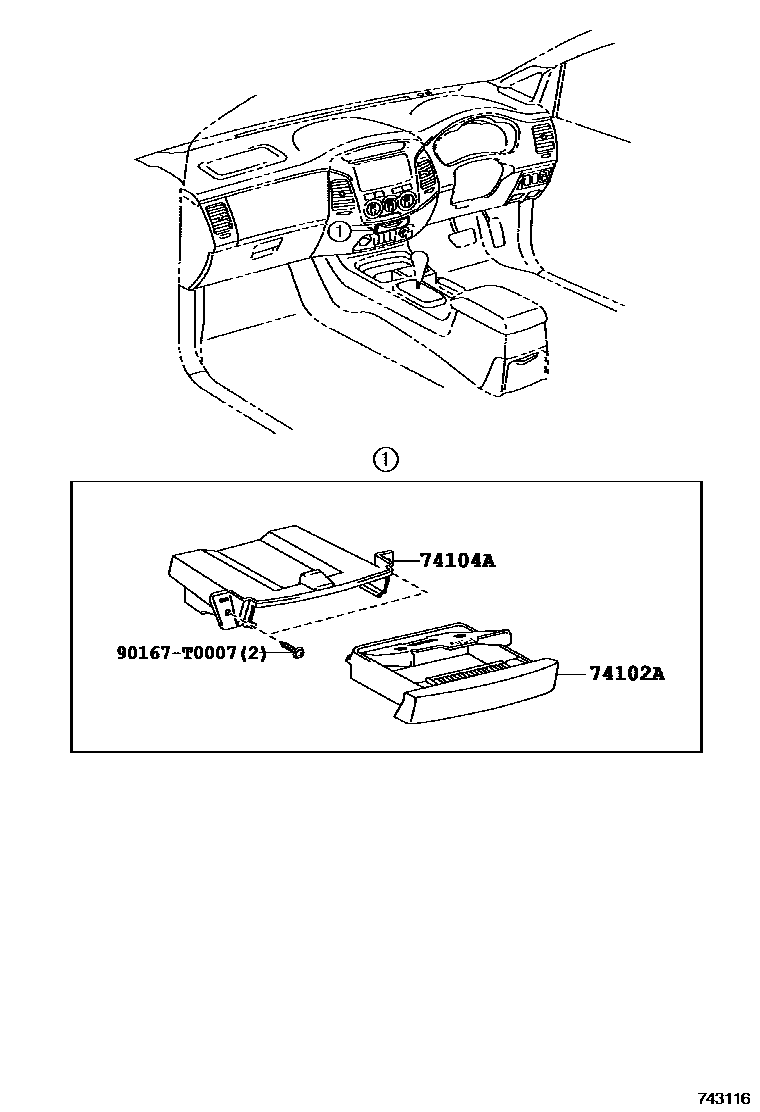 ①

①

74104A

90167-T0007(2)

74102A

743116