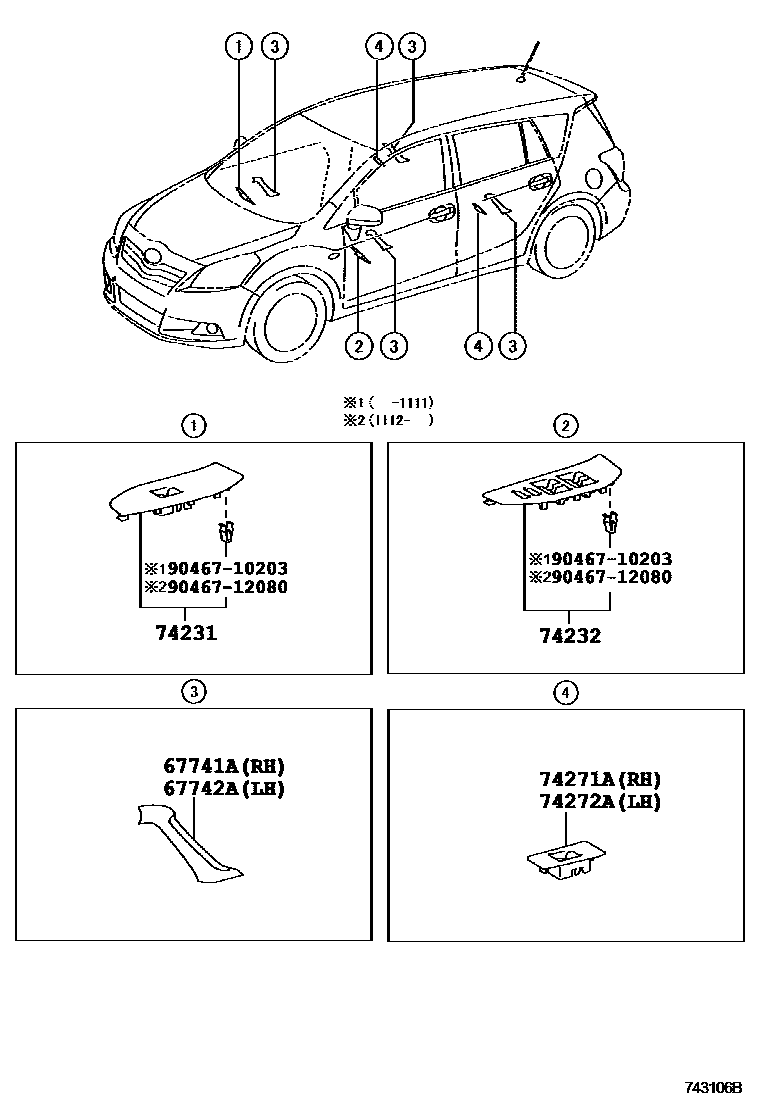 1 3 4 3

2 3 4 3

※1 (  -1111)
※2 (1112-  )

1

※190467-10203
※290467-12080

74231

2

※190467-10203
※290467-12080

74232

3

67741A(RH)
67742A(LH)

4

74271A(RH)
74272A(LH)

743106B